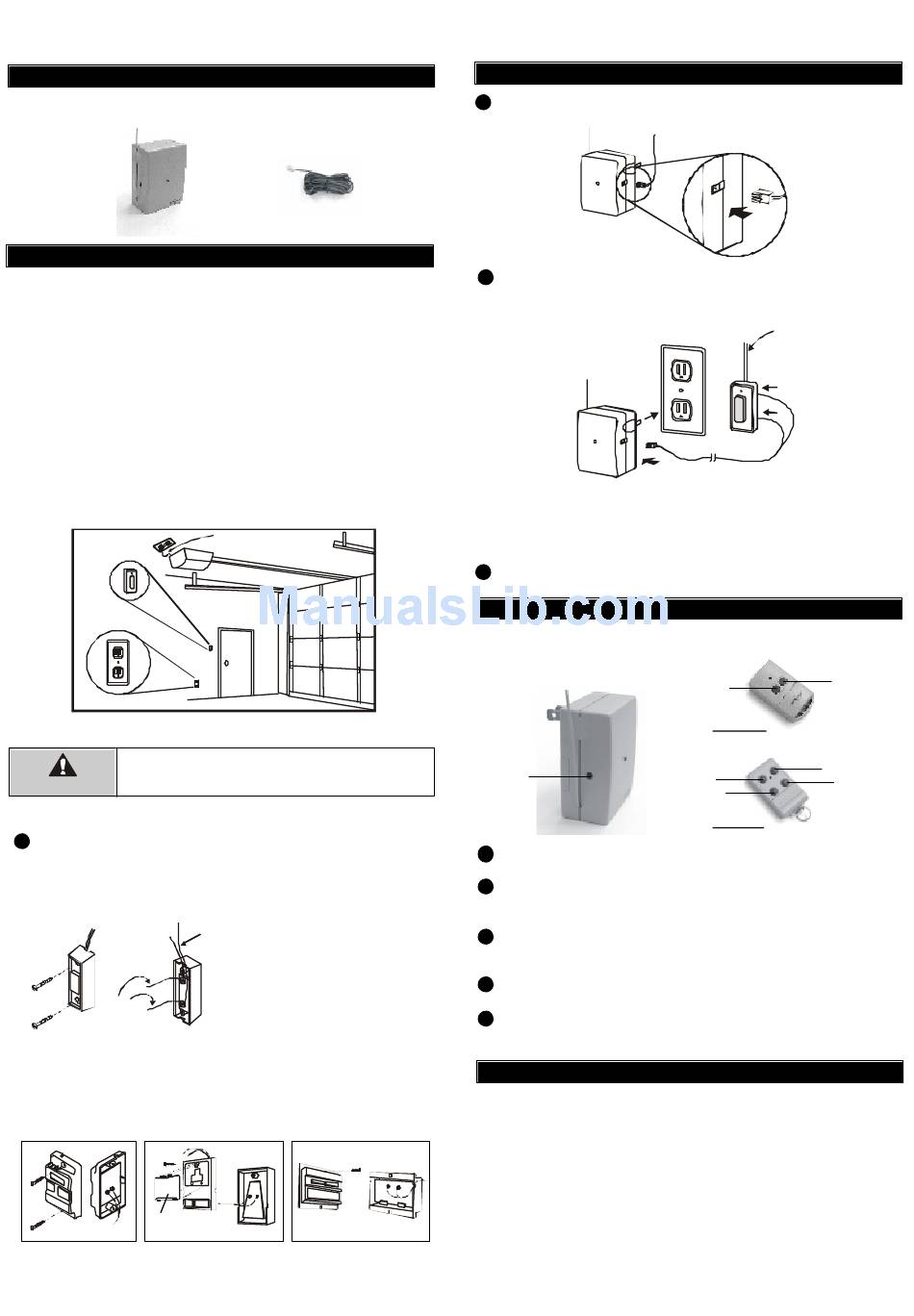 ManualsLib.com