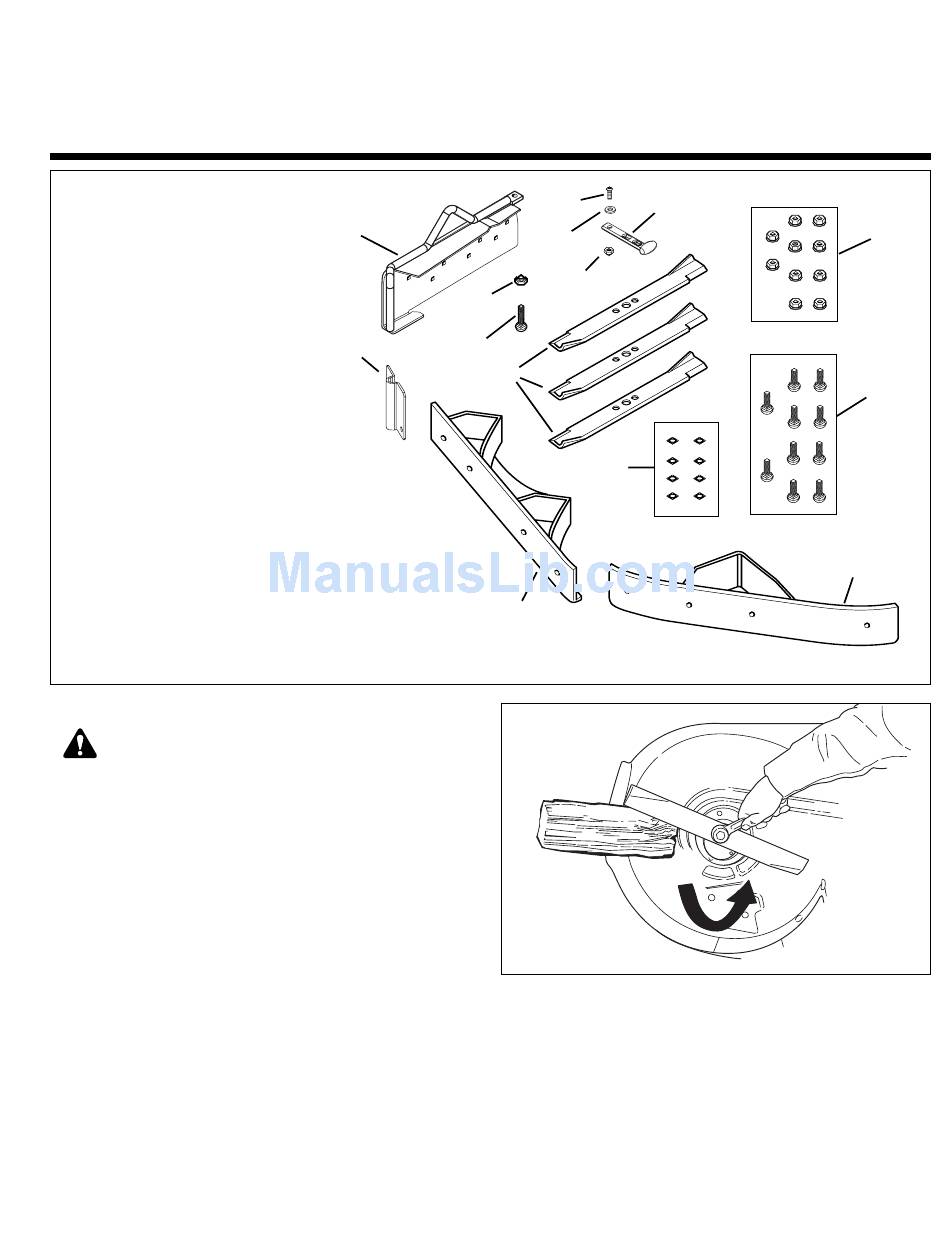 ManualsLib.com