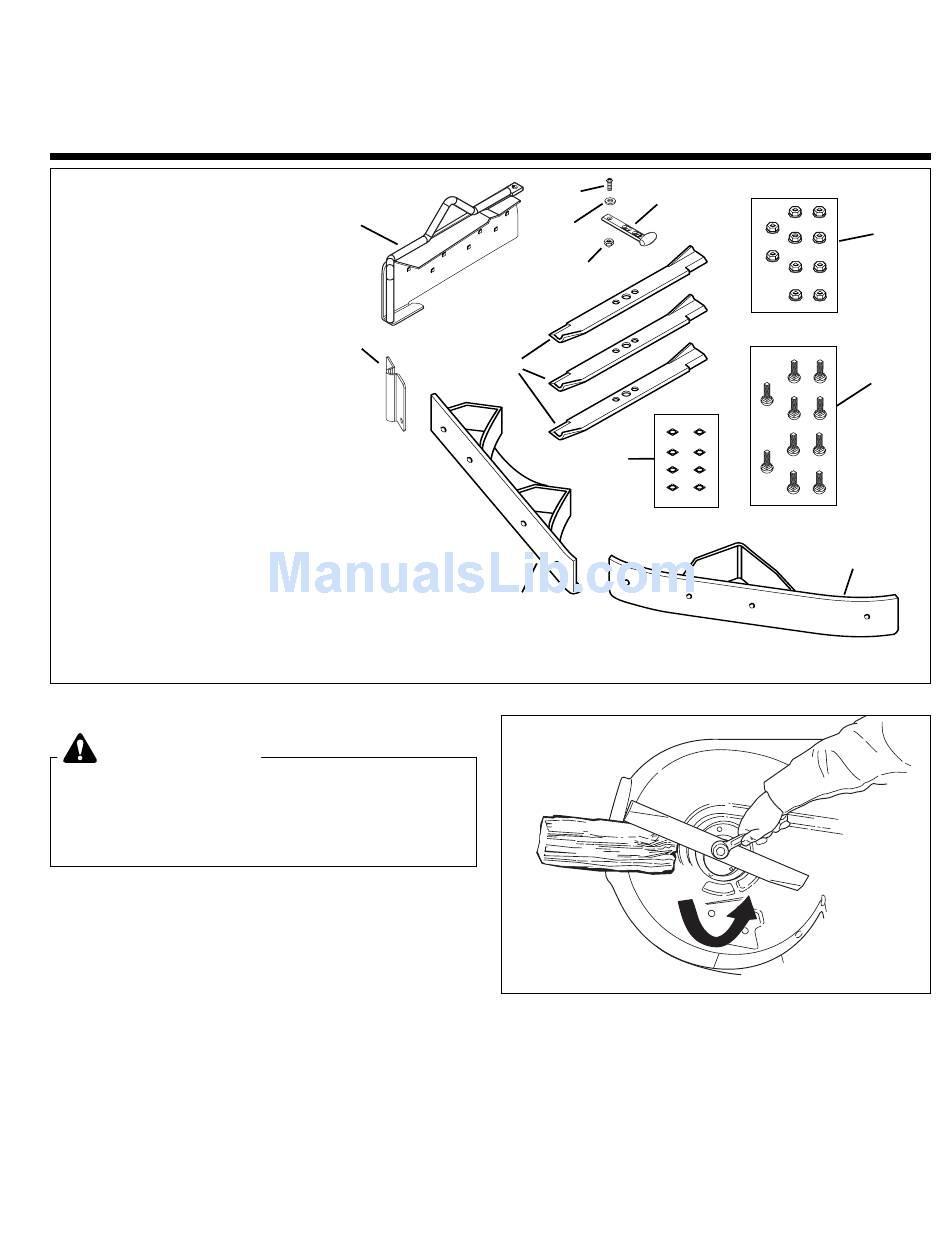 ManualsLib.com