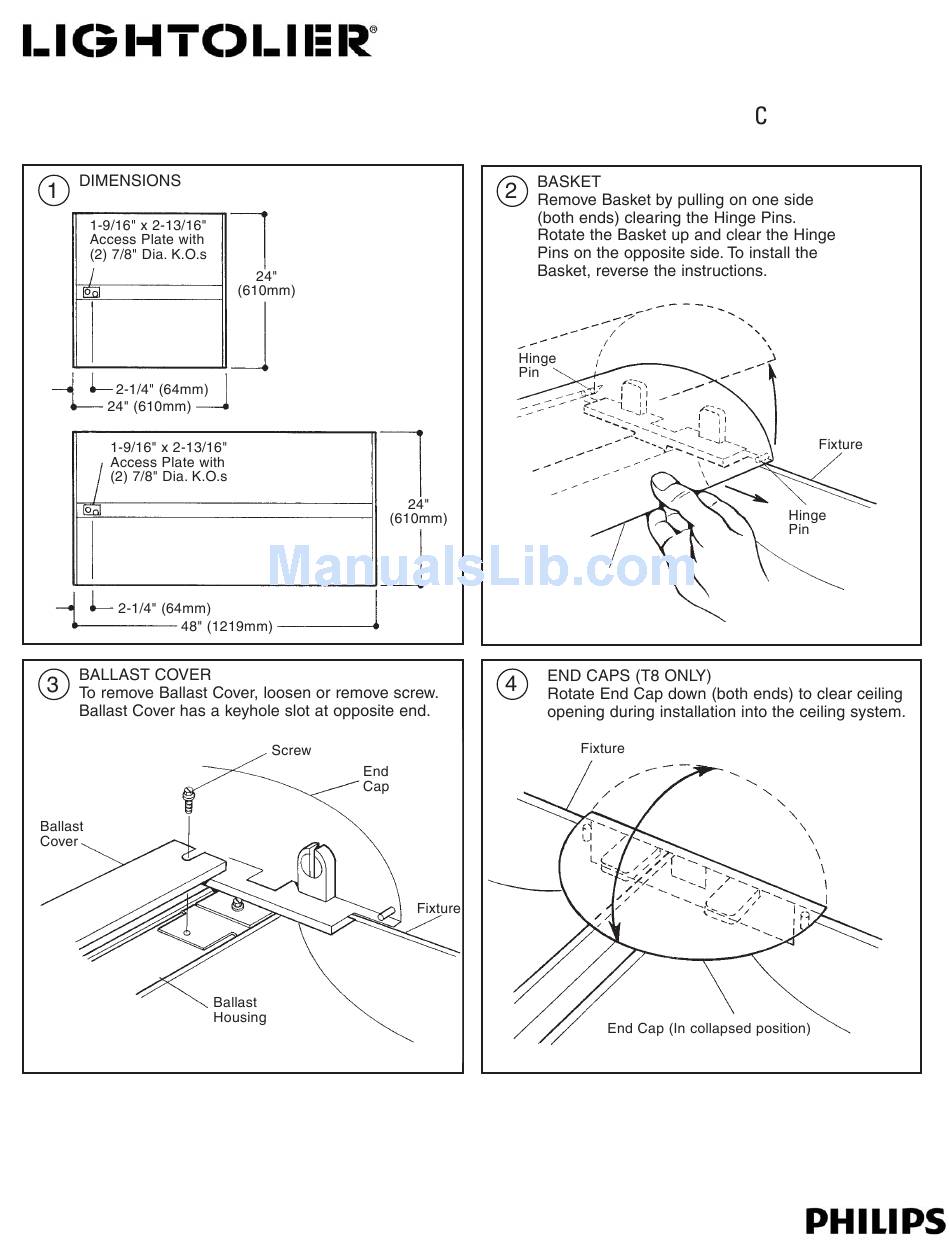 LIGHTOLIER®

C

1 DIMENSIONS

1-9/16" x 2-13/16" Access Plate with (2) 7/8" Dia. K.O.s

24" (610mm)

2-1/4" (64mm)

24" (610mm)

1-9/16" x 2-13/16" Access Plate with (2) 7/8" Dia. K.O.s

24" (610mm)

2-1/4" (64mm)

48" (1219mm)

2 BASKET
Remove Basket by pulling on one side (both ends) clearing the Hinge Pins. Rotate the Basket up and clear the Hinge Pins on the opposite side. To install the Basket, reverse the instructions.

Hinge Pin

Fixture

Hinge Pin

ManualsLib.com

3 BALLAST COVER
To remove Ballast Cover, loosen or remove screw. Ballast Cover has a keyhole slot at opposite end.

Screw

End Cap

Ballast Cover

Fixture

Ballast Housing

4 END CAPS (T8 ONLY)
Rotate End Cap down (both ends) to clear ceiling opening during installation into the ceiling system.

Fixture

End Cap (In collapsed position)

PHILIPS