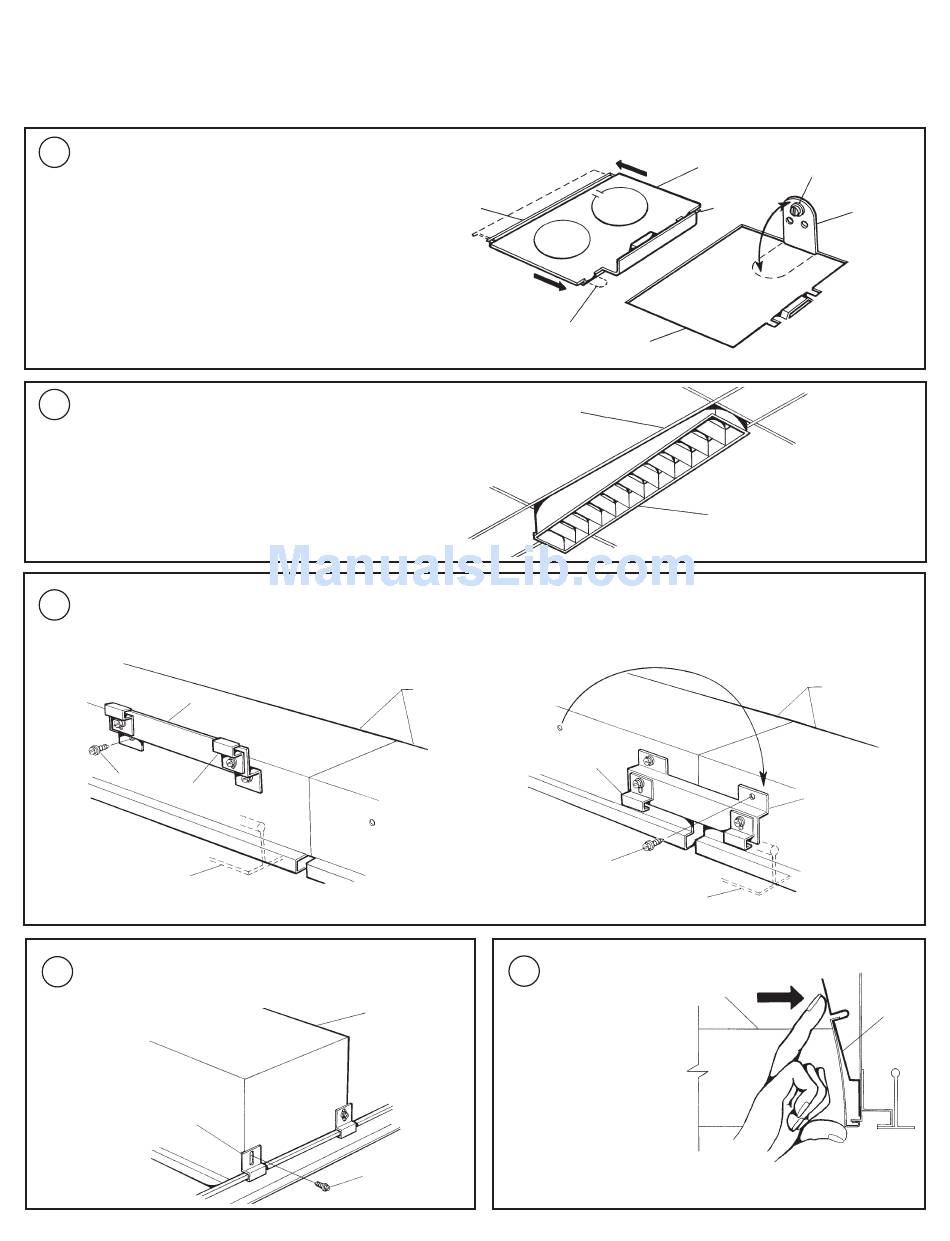 ManualsLib.com