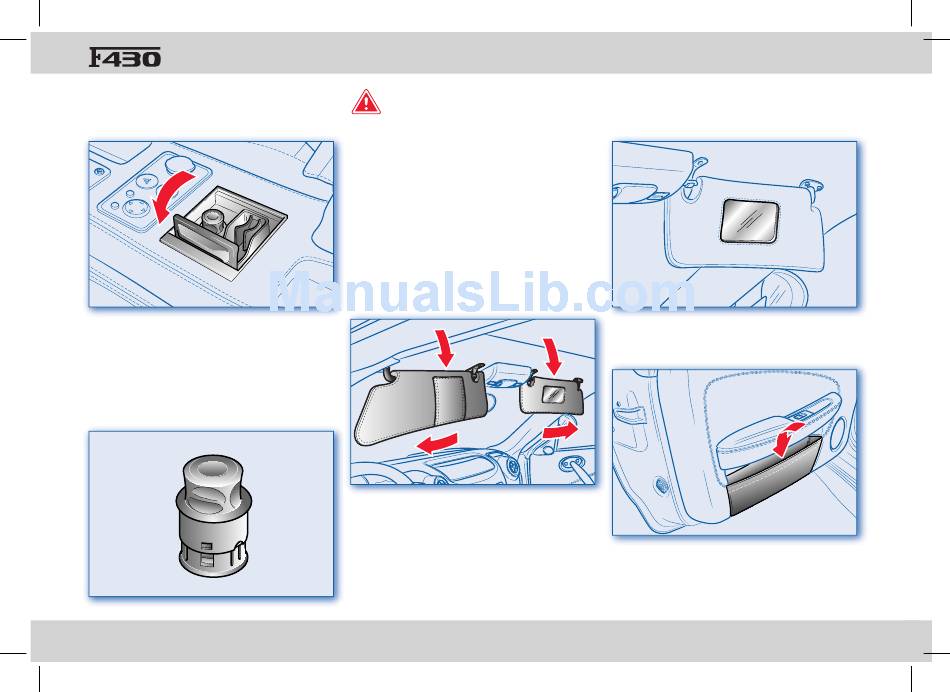 F430

ManualsLib.com