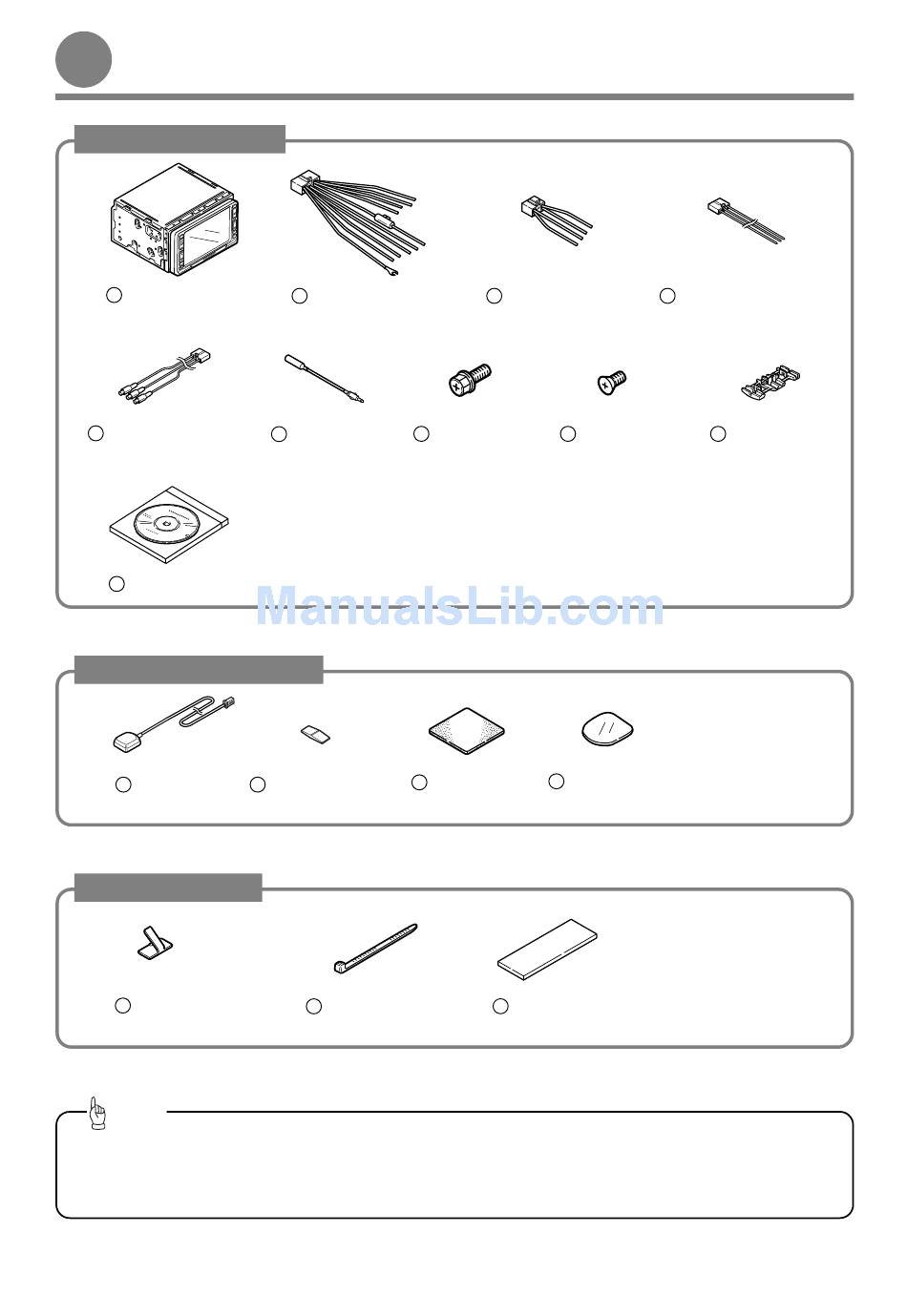 ManualsLib.com