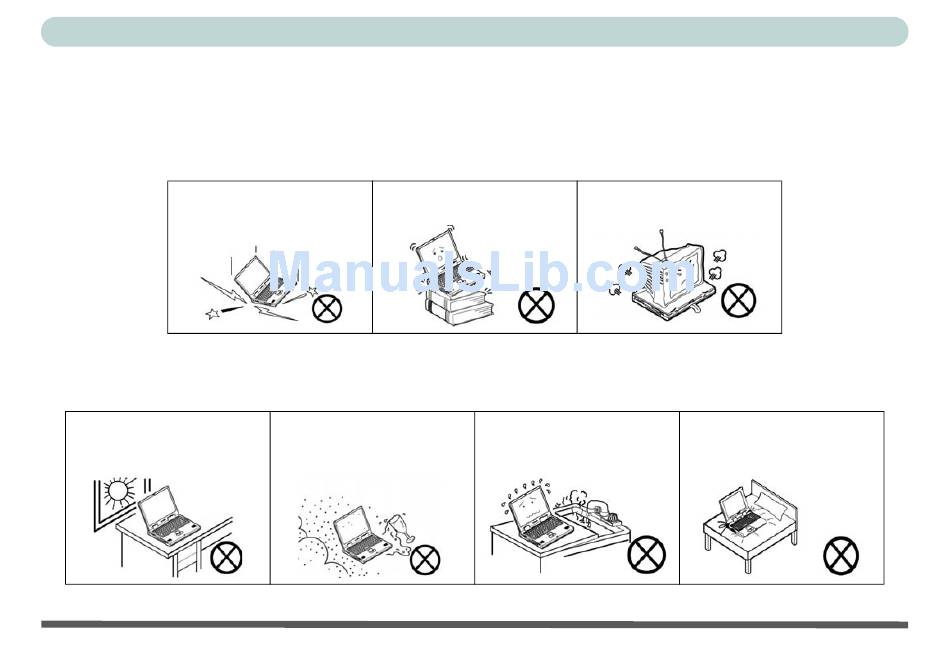 ManualsLib.com