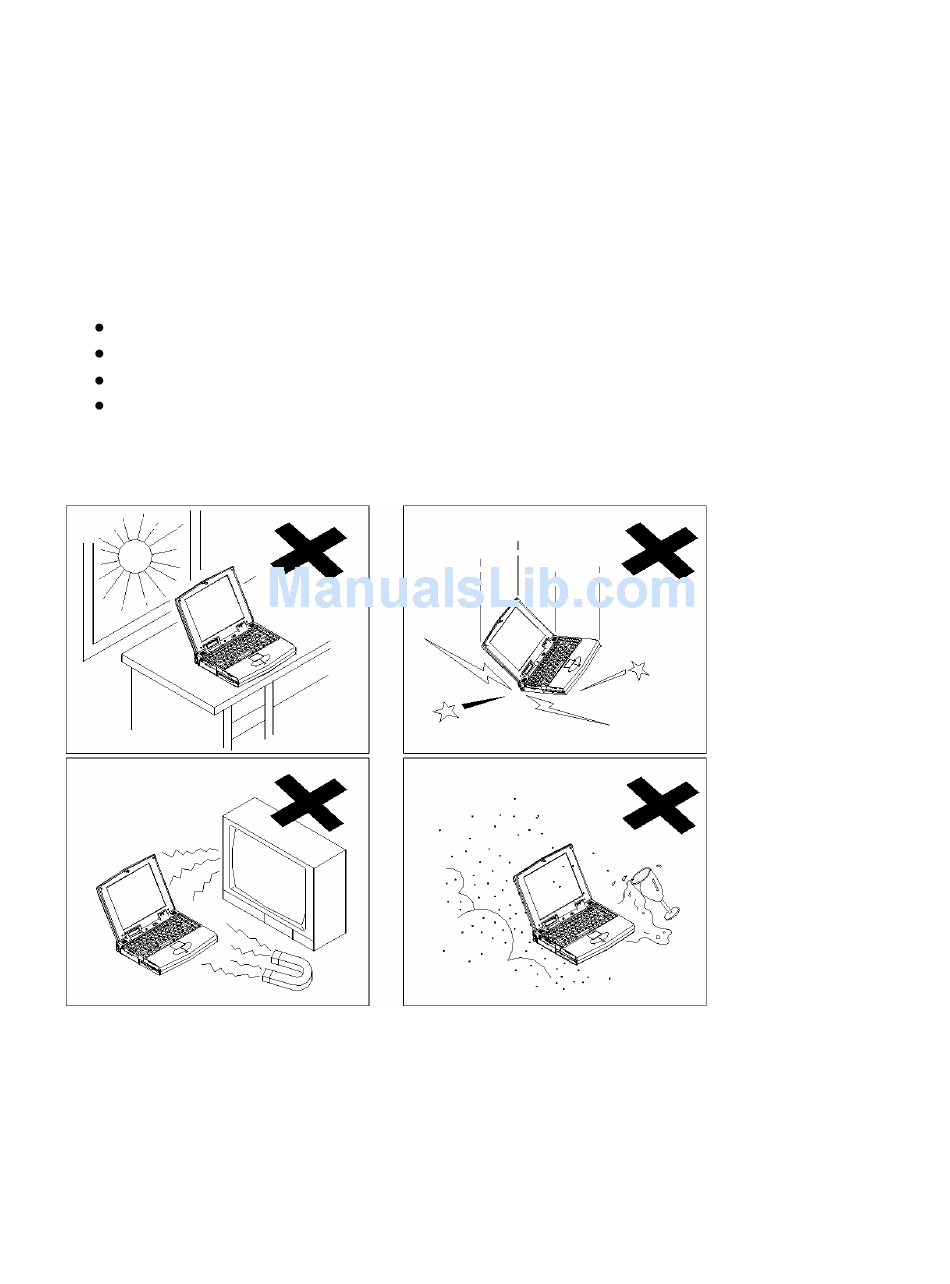 ManualsLib.com