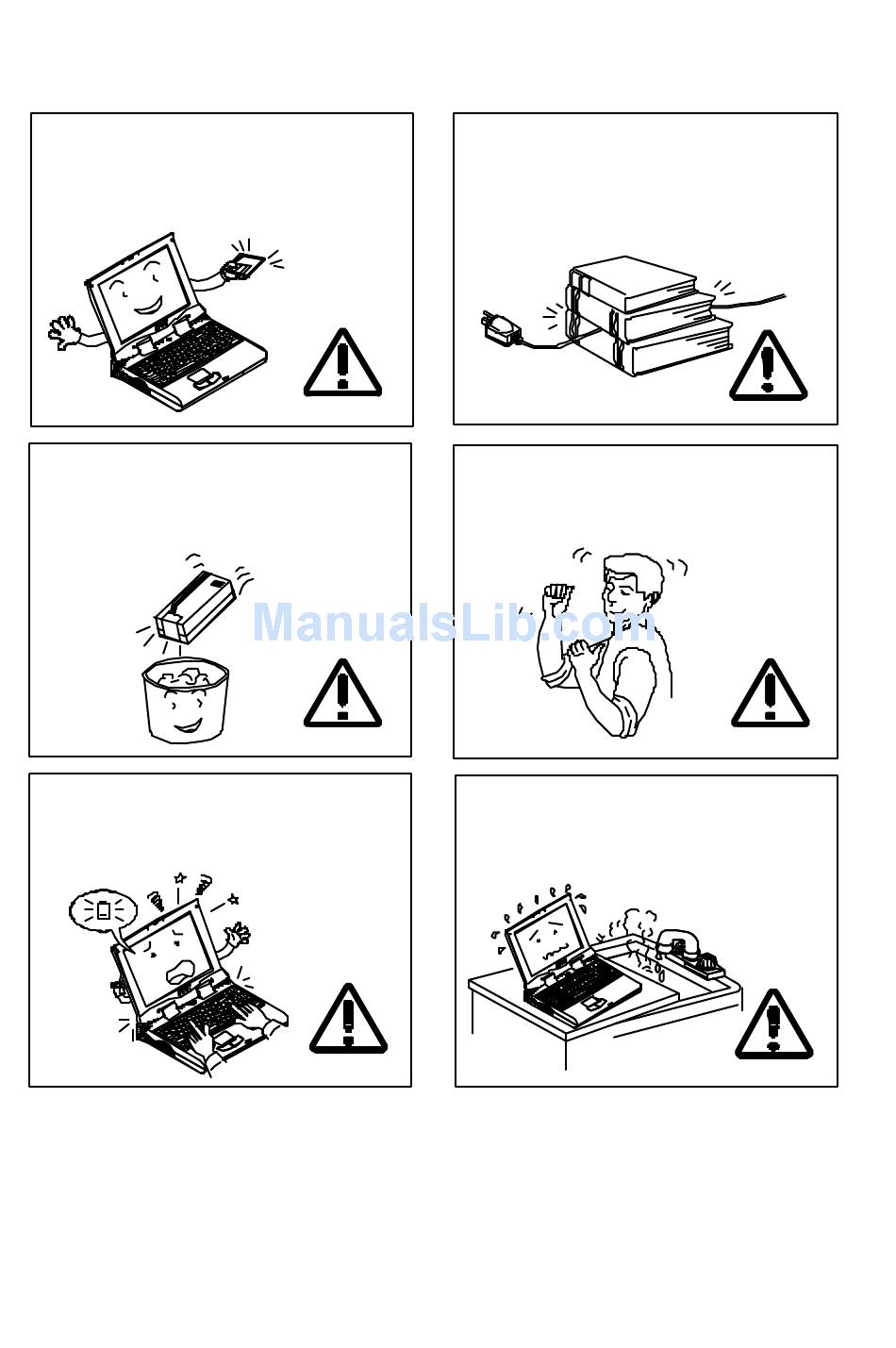 ManualsLib.com