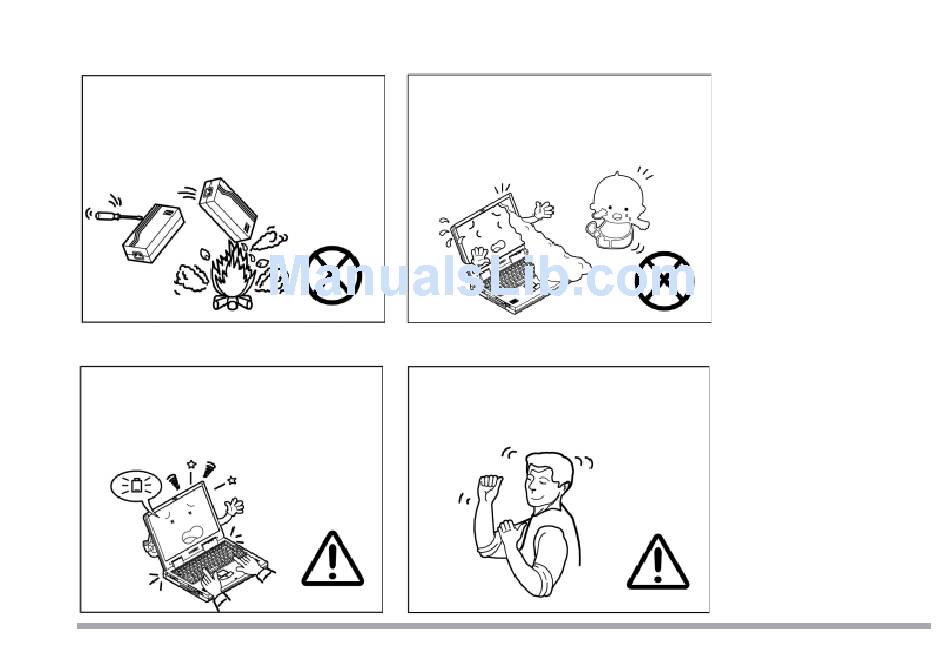 ManualsLib.com