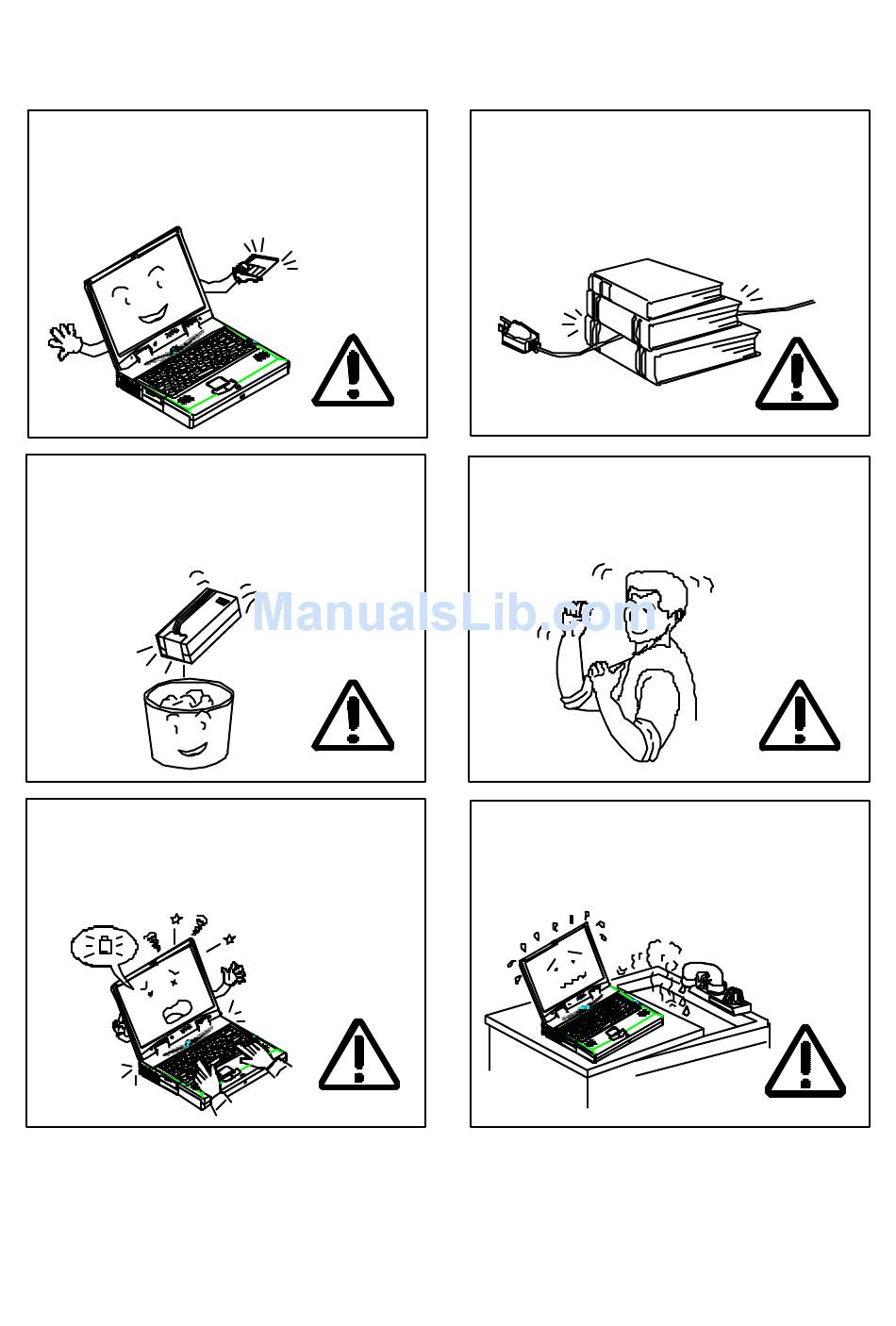 ManualsLib.com