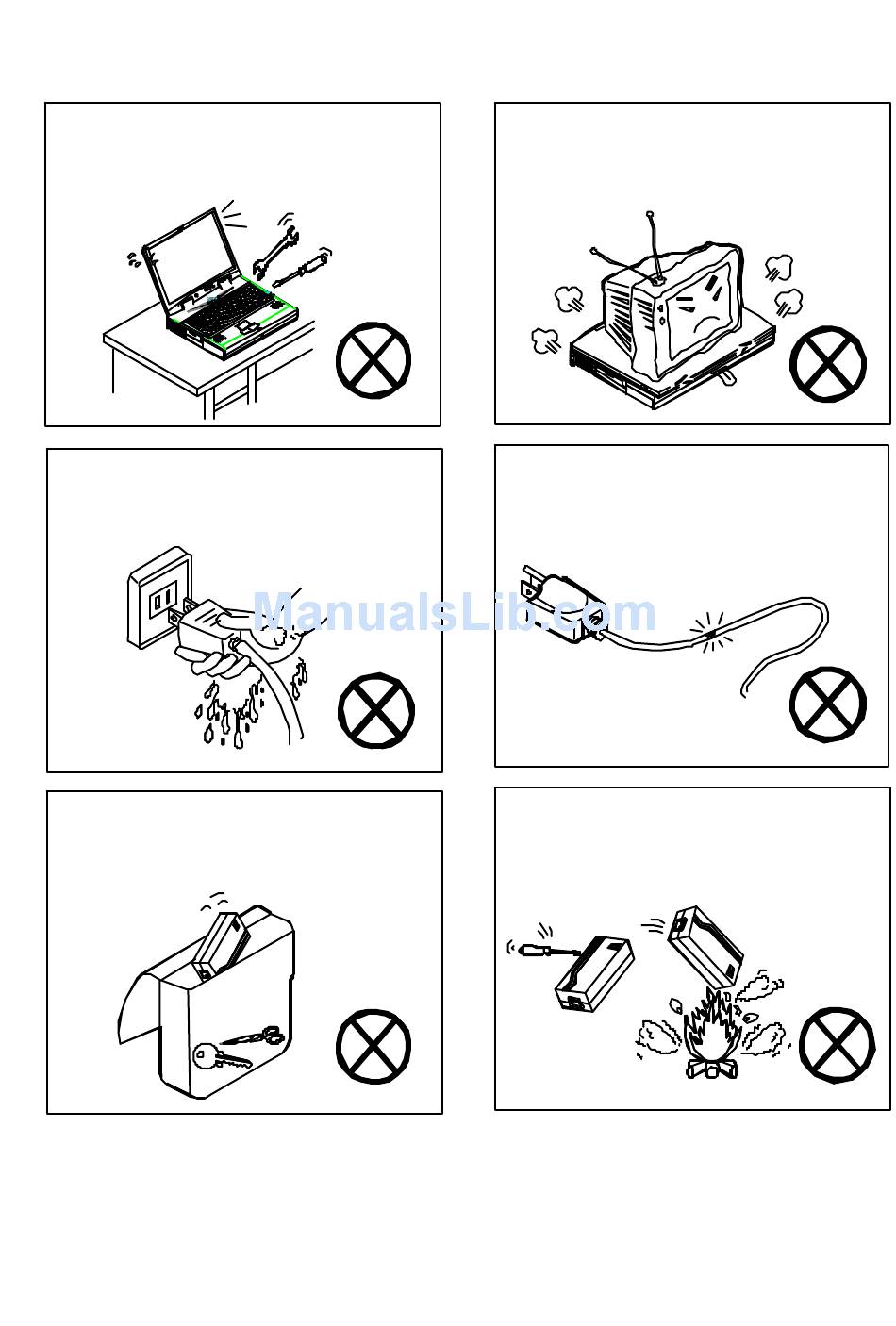 ManualsLib.com