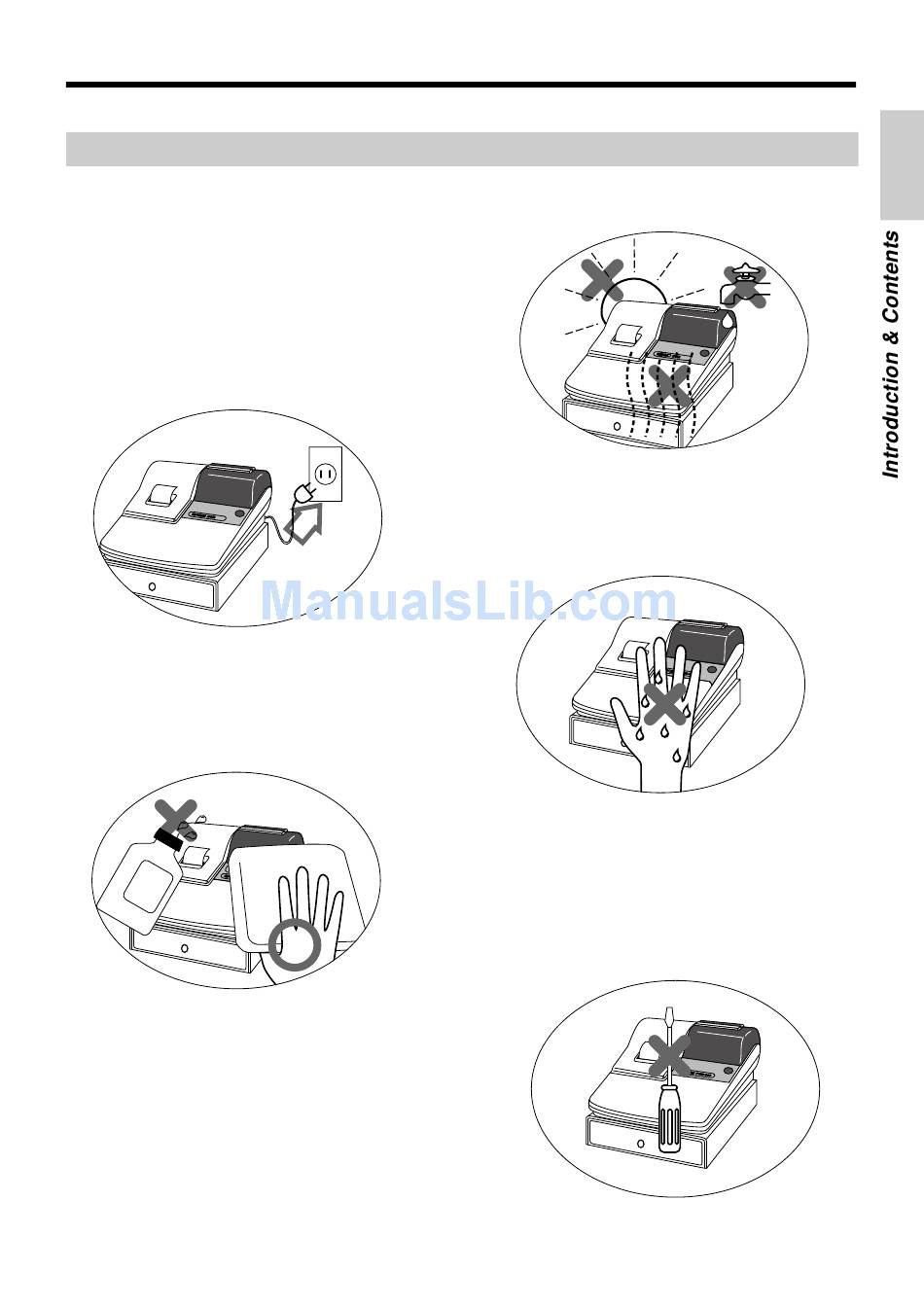 Introduction & Contents

ManualsLib.com