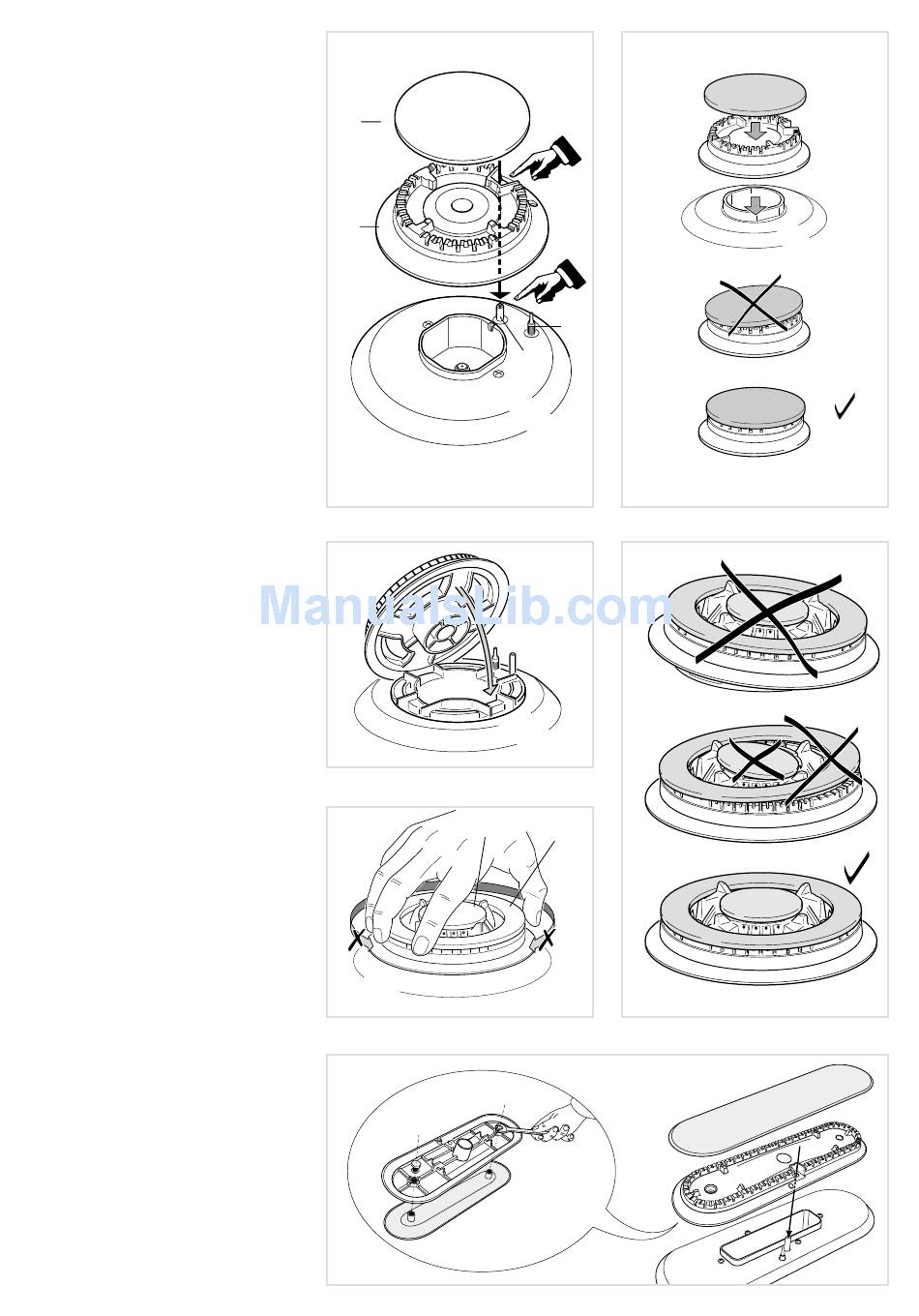 ManualsLib.com