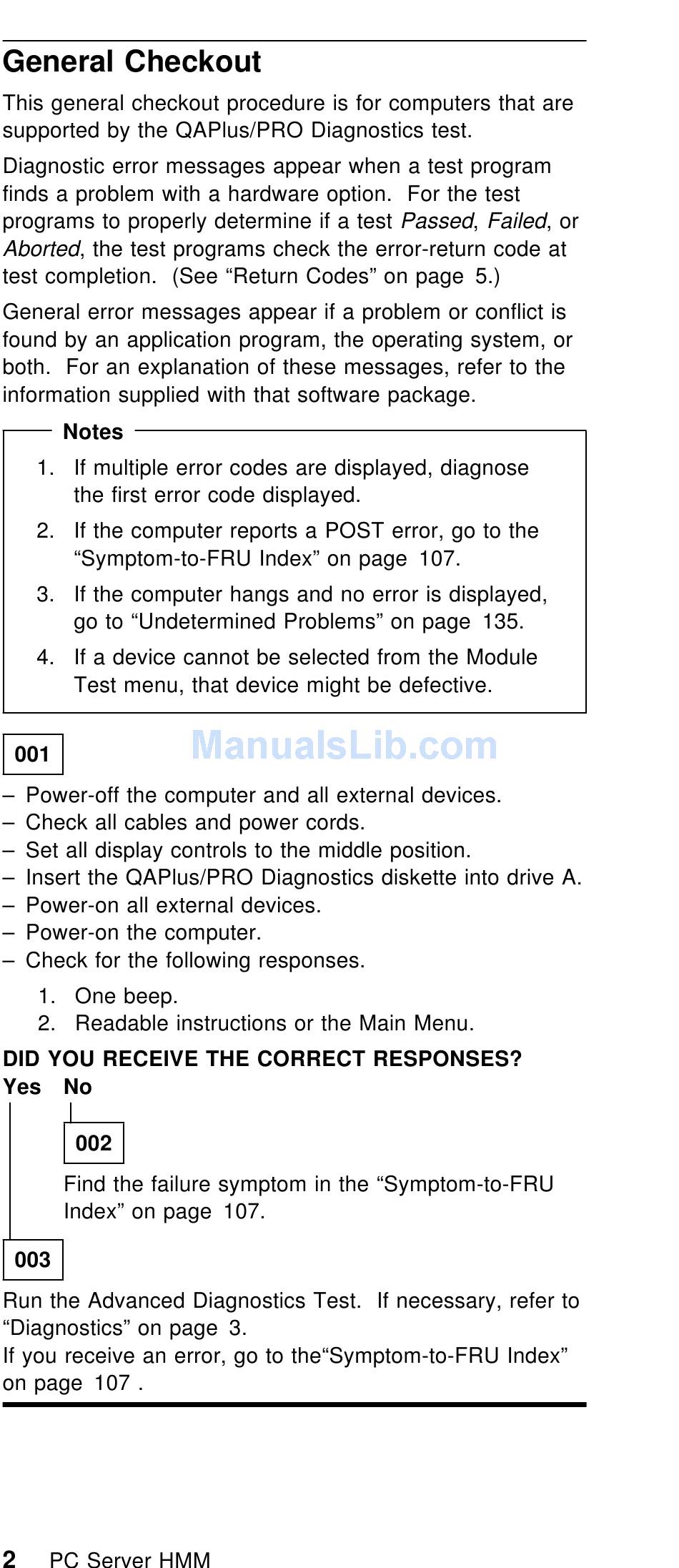 General Checkout

This general checkout procedure is for computers that are supported by the QAPlus/PRO Diagnostics test.

Diagnostic error messages appear when a test program finds a problem with a hardware option. For the test programs to properly determine if a test Passed, Failed, or Aborted, the test programs check the error-return code at test completion. (See “Return Codes” on page 5.)

General error messages appear if a problem or conflict is found by an application program, the operating system, or both. For an explanation of these messages, refer to the information supplied with that software package.

Notes

1. If multiple error codes are displayed, diagnose the first error code displayed.

2. If the computer reports a POST error, go to the “Symptom-to-FRU Index” on page 107.

3. If the computer hangs and no error is displayed, go to “Undetermined Problems” on page 135.

4. If a device cannot be selected from the Module Test menu, that device might be defective.

001

ManualsLib.com

– Power-off the computer and all external devices.
– Check all cables and power cords.
– Set all display controls to the middle position.
– Insert the QAPlus/PRO Diagnostics diskette into drive A.
– Power-on all external devices.
– Power-on the computer.
– Check for the following responses.

1. One beep.
2. Readable instructions or the Main Menu.

DID YOU RECEIVE THE CORRECT RESPONSES?
Yes No

002

Find the failure symptom in the “Symptom-to-FRU Index” on page 107.

003

Run the Advanced Diagnostics Test. If necessary, refer to “Diagnostics” on page 3.
If you receive an error, go to the“Symptom-to-FRU Index” on page 107 .

2 PC Server HMM