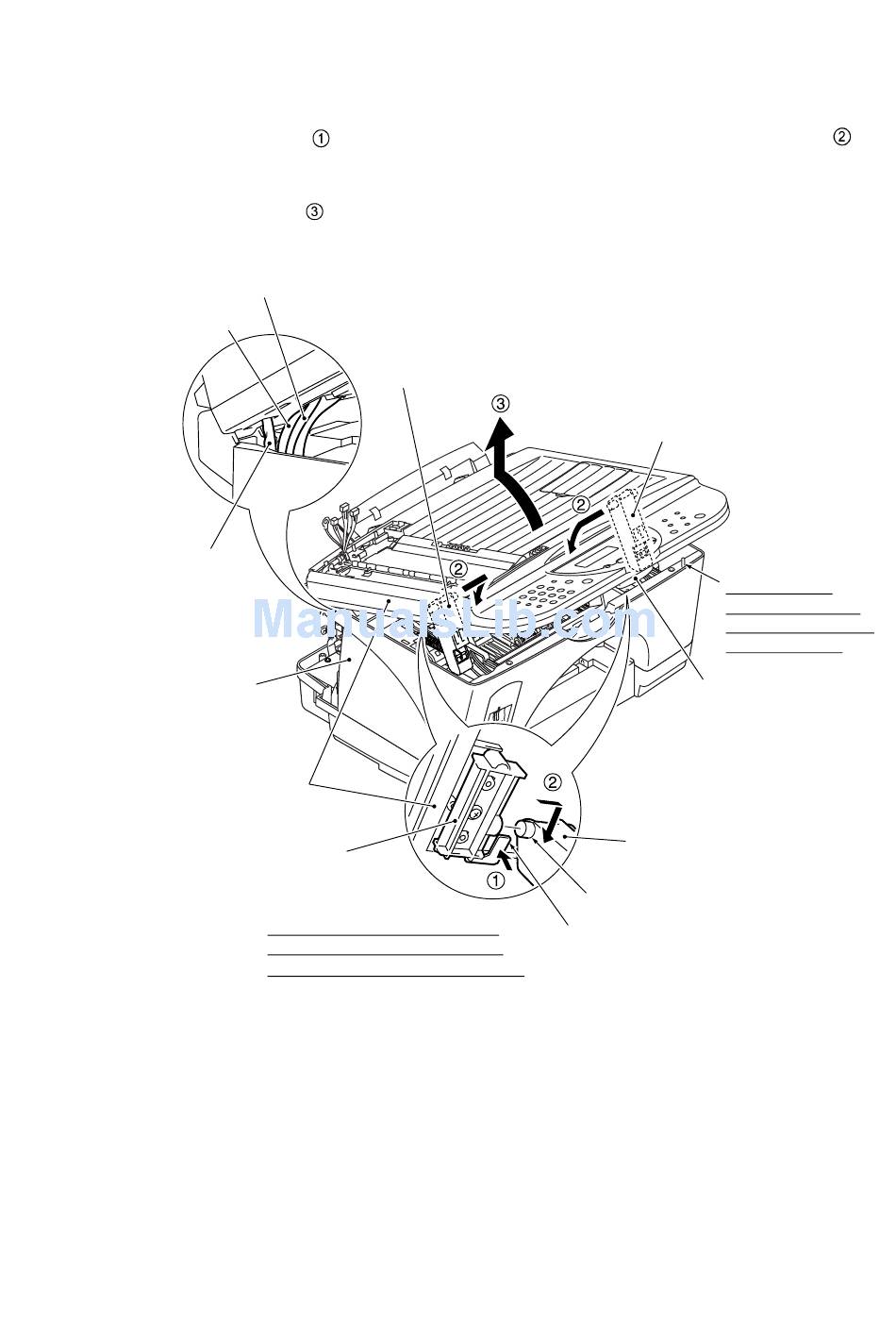 ①

②

③

③

②

②

ManualsLib.com

②

①