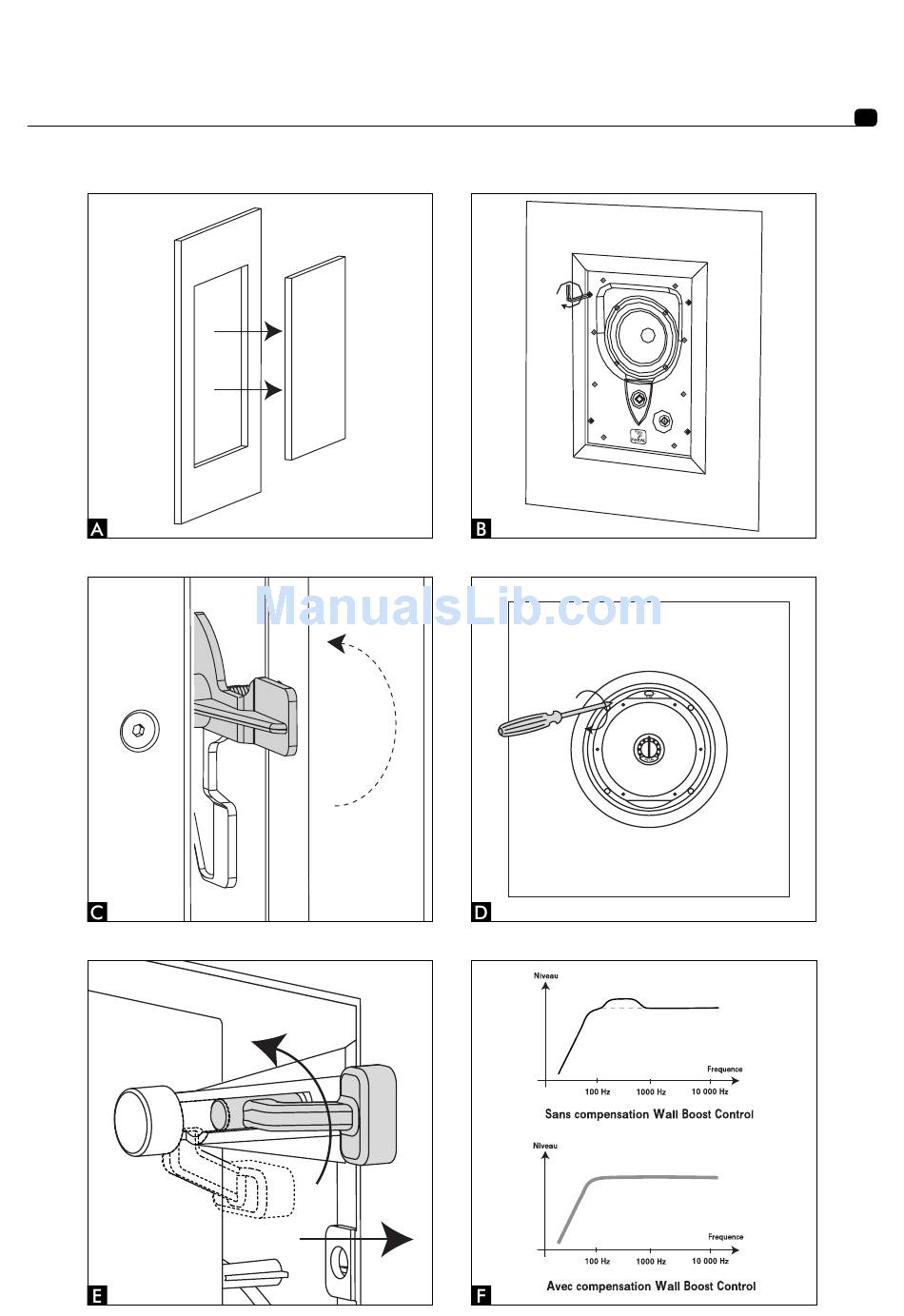 A

B

ManualsLib.com

C

D

E

Niveau

Frequence

100 Hz 1000 Hz 10 000 Hz

Sans compensation Wall Boost Control

Niveau

Frequence

100 Hz 1000 Hz 10 000 Hz

Avec compensation Wall Boost Control

F