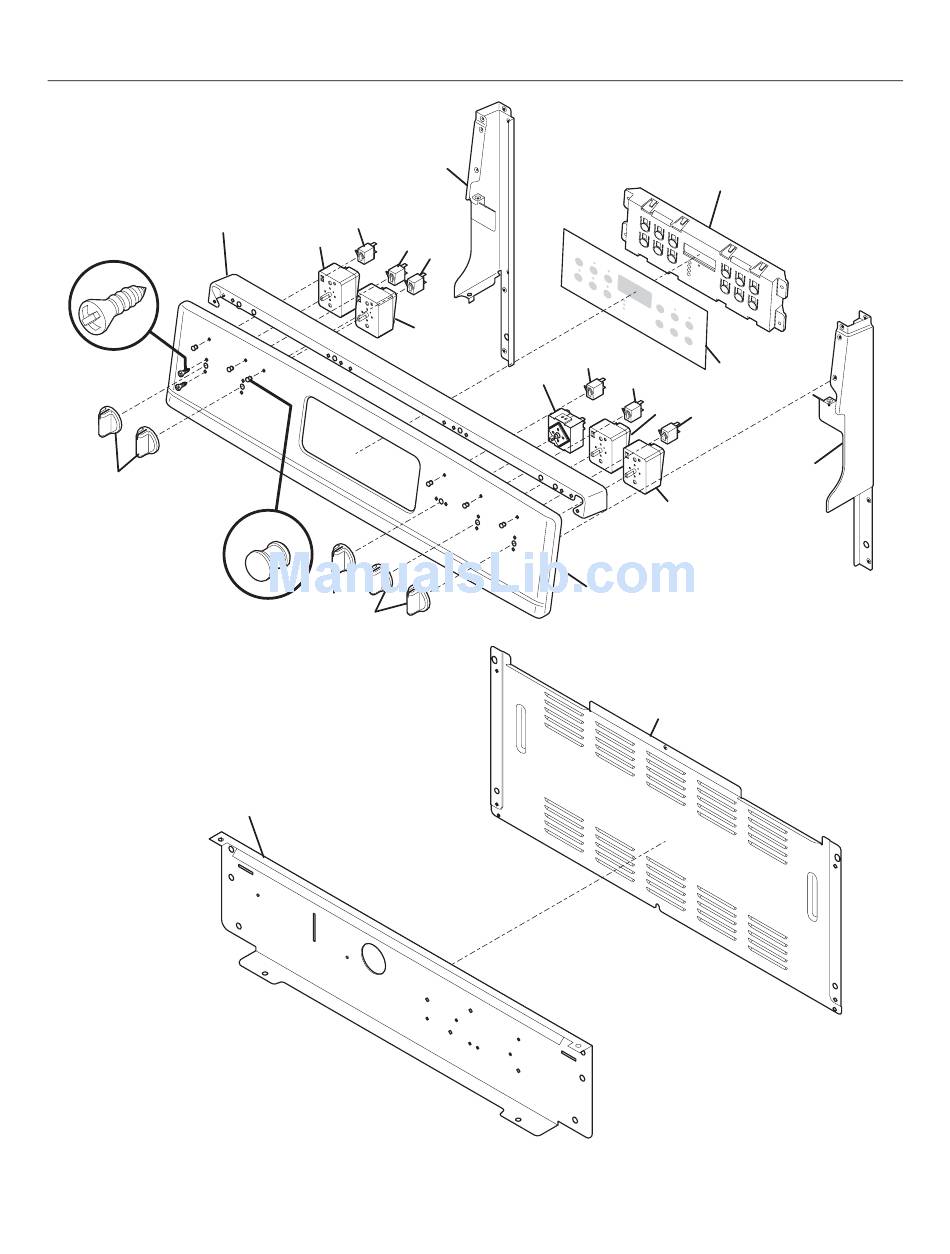 ManualsLib.com