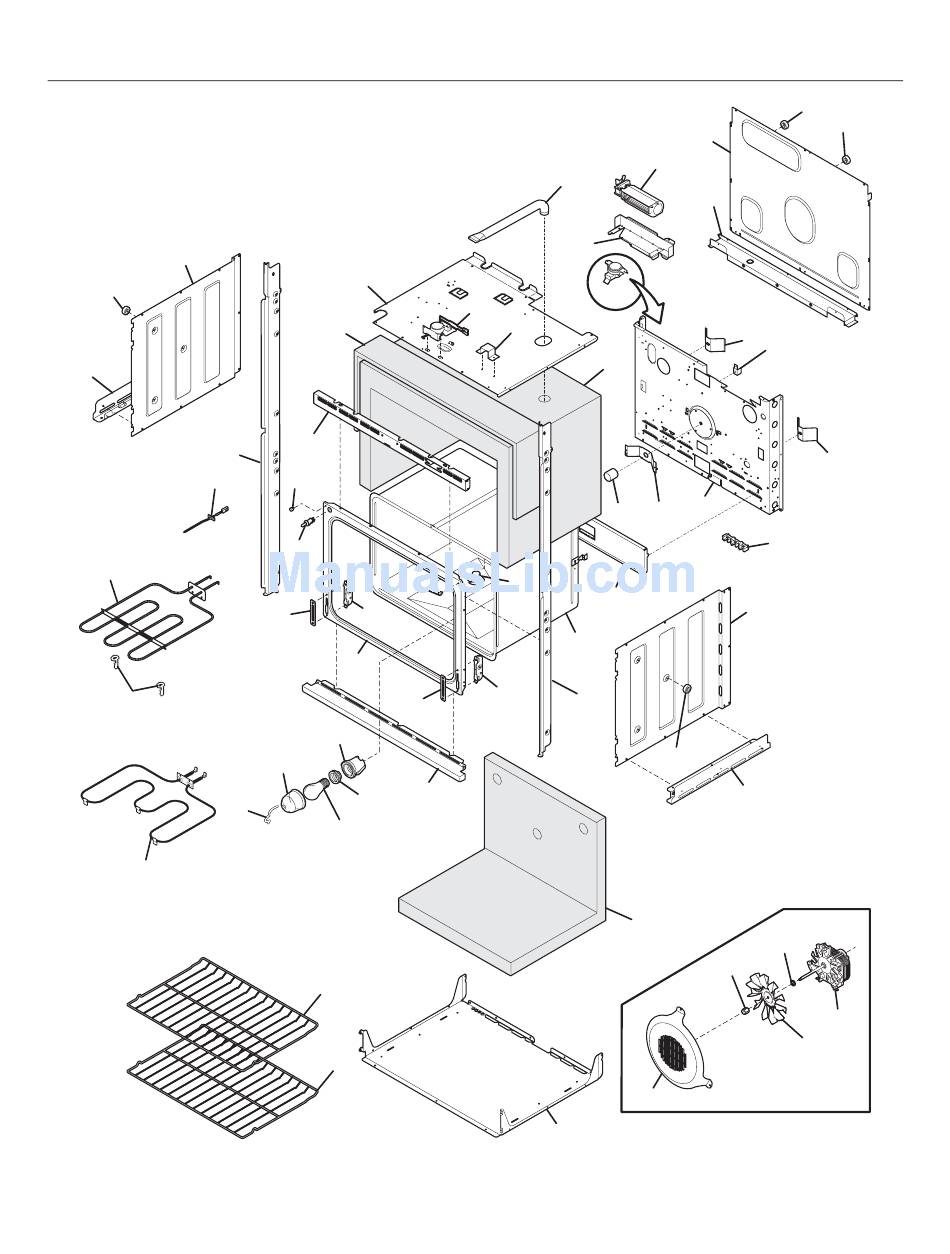 ManualsLib.com