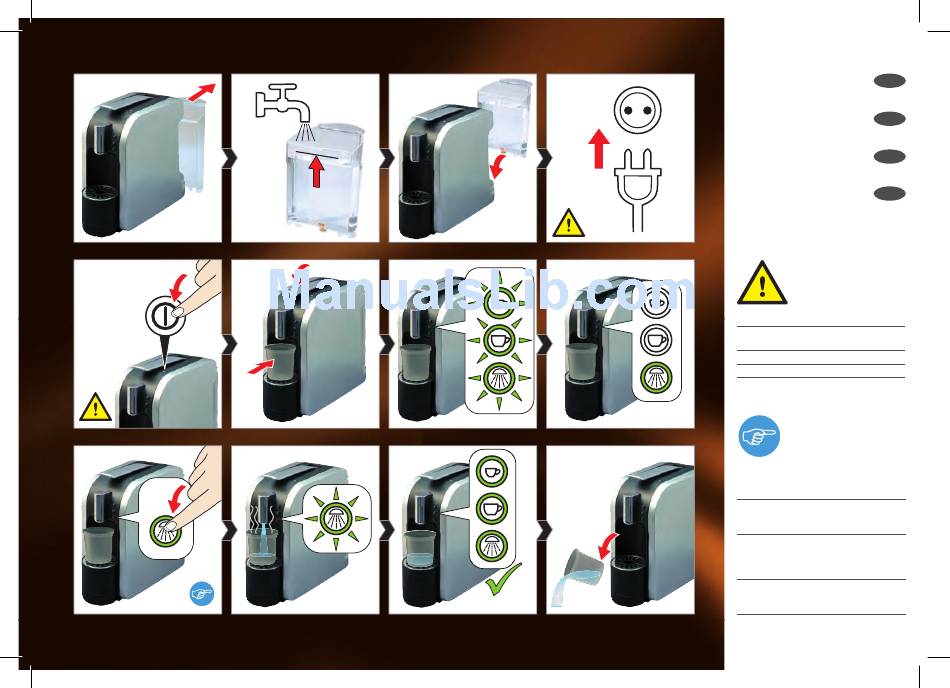 ManualsLib.com