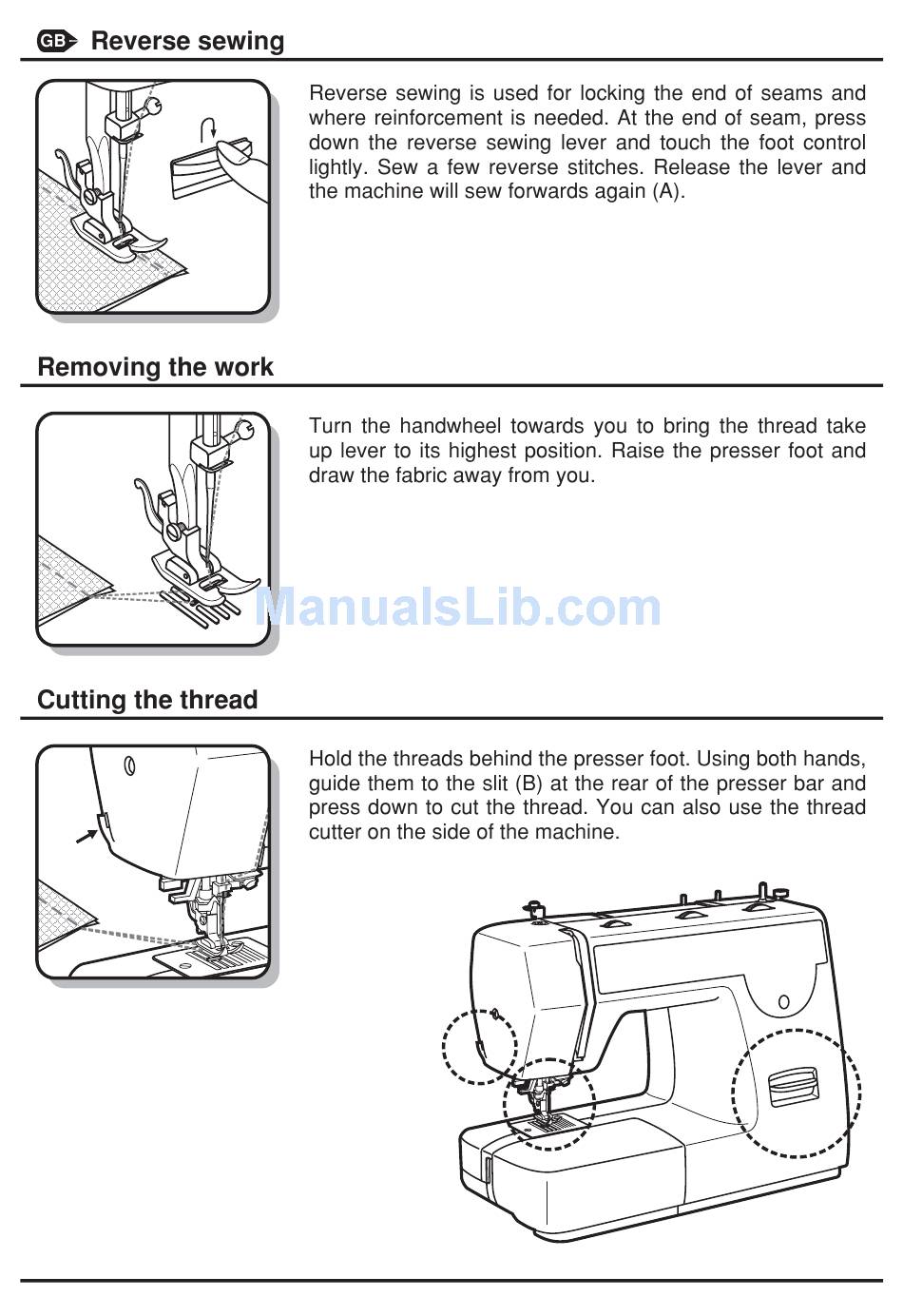 GB Reverse sewing

Reverse sewing is used for locking the end of seams and where reinforcement is needed. At the end of seam, press down the reverse sewing lever and touch the foot control lightly. Sew a few reverse stitches. Release the lever and the machine will sew forwards again (A).

Removing the work

Turn the handwheel towards you to bring the thread take up lever to its highest position. Raise the presser foot and draw the fabric away from you.

ManualsLib.com

Cutting the thread

Hold the threads behind the presser foot. Using both hands, guide them to the slit (B) at the rear of the presser bar and press down to cut the thread. You can also use the thread cutter on the side of the machine.