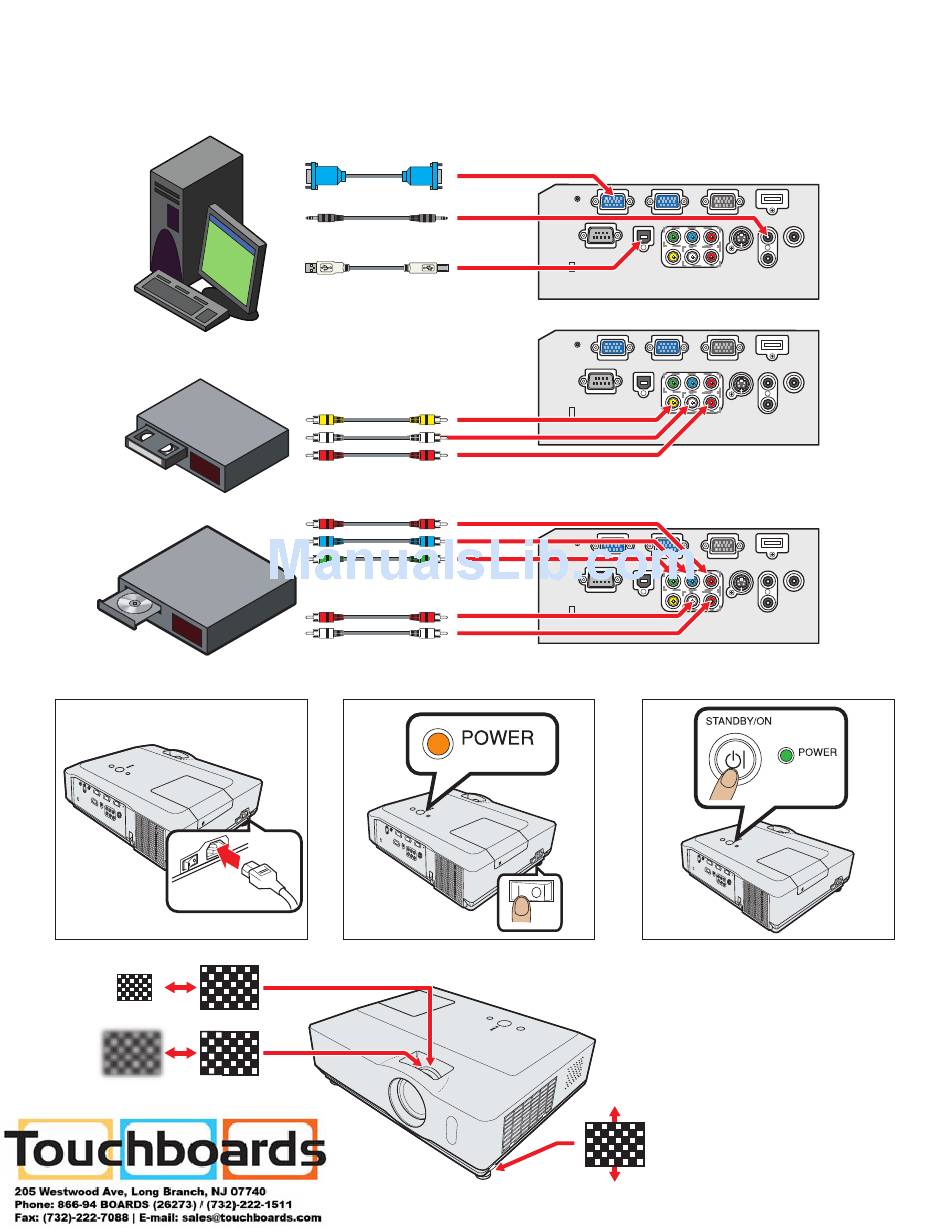 ManualsLib.com

POWER

STANDBY/ON

POWER

Touchboards
205 Westwood Ave, Long Branch, NJ 07740
Phone: 866-94 BOARDS (26273) / (732)-222-1511
Fax: (732)-222-7088 | E-mail: sales@touchboards.com