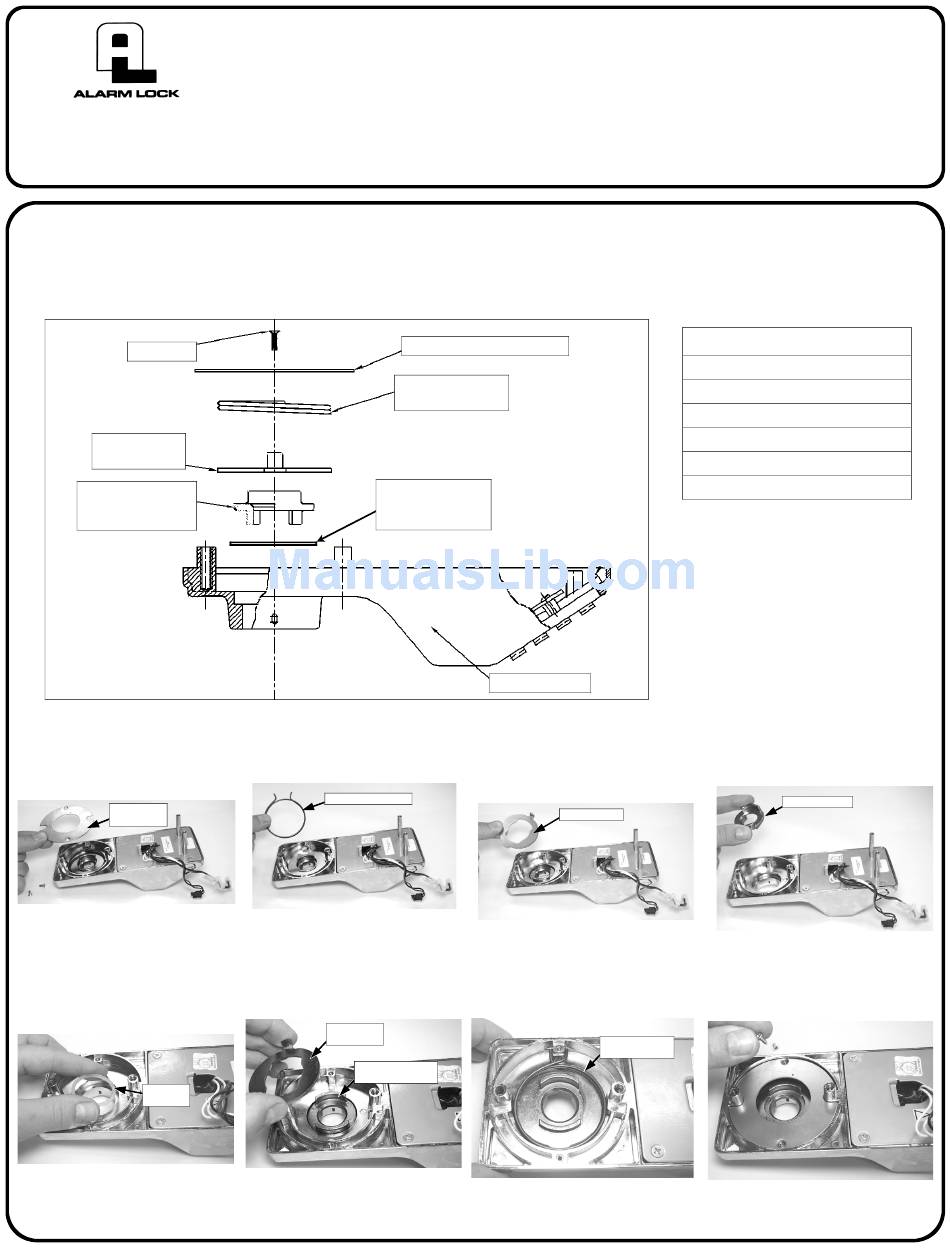 ALARM LOCK

ManualsLib.com