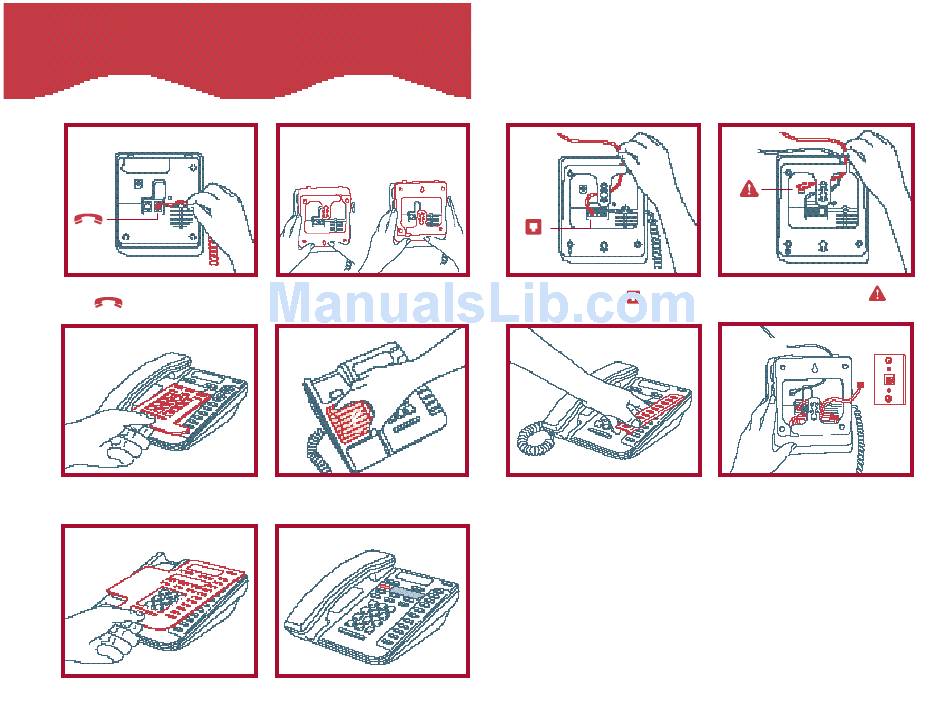 ManualsLib.com