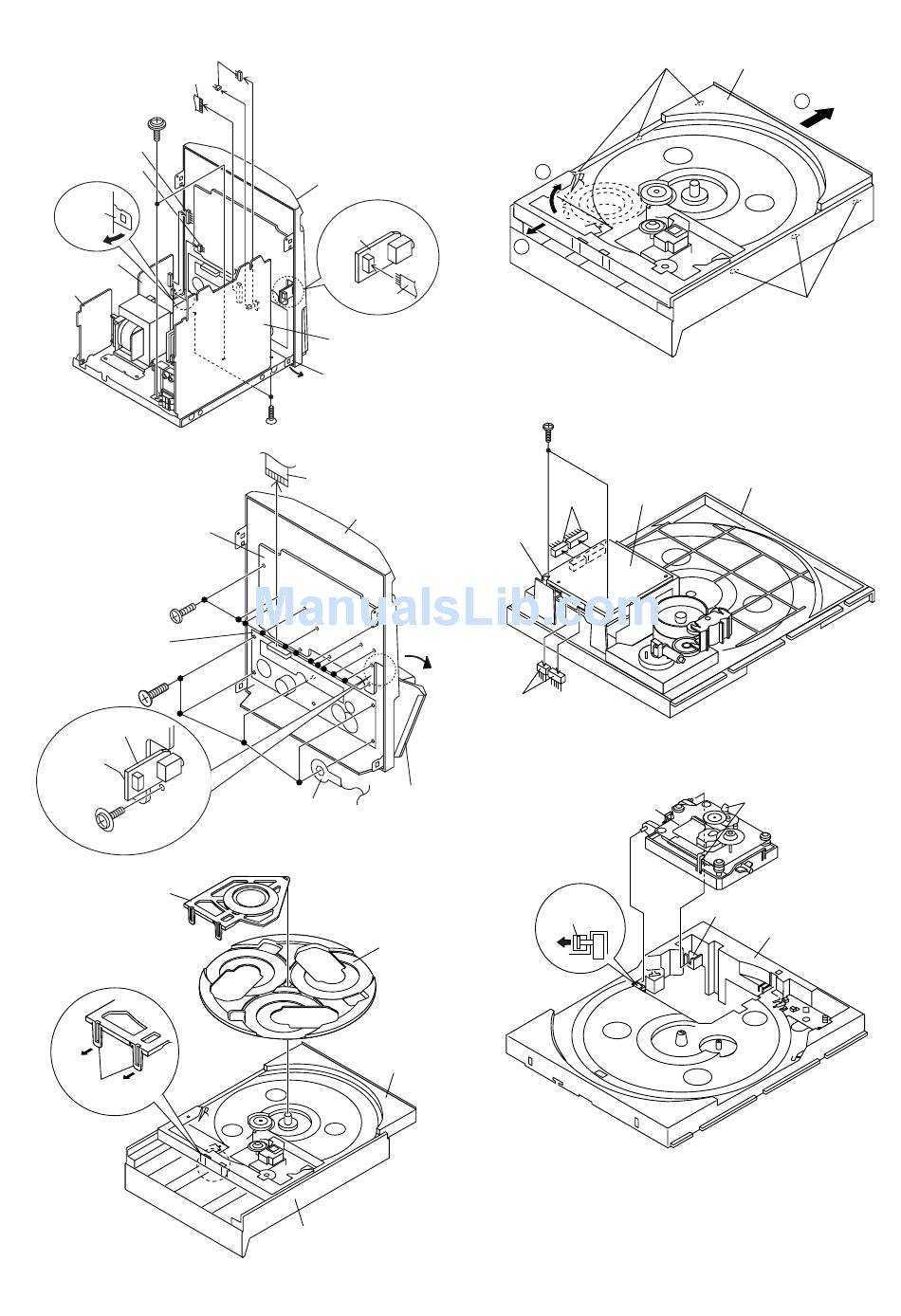 ManualsLib.com