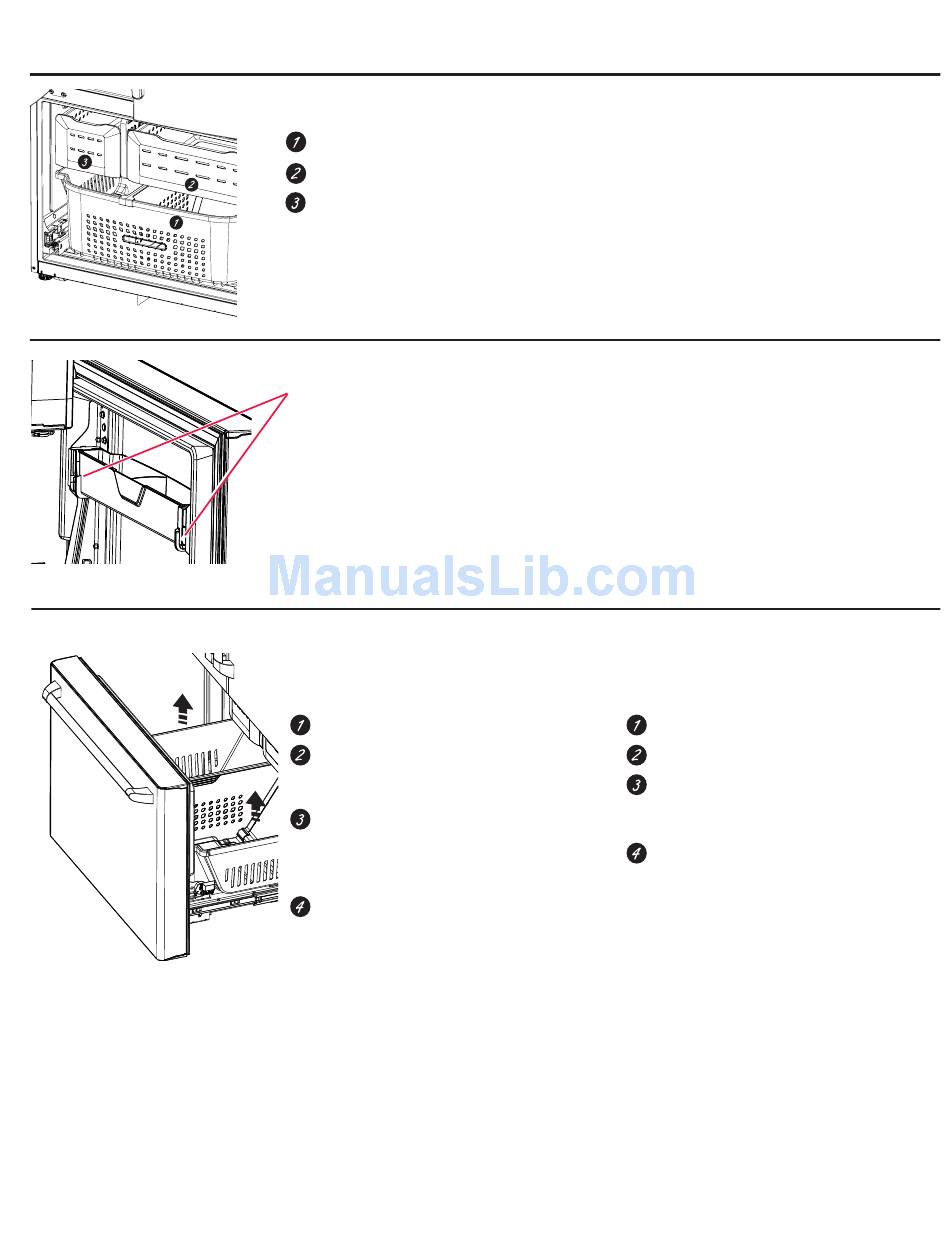 3
2
1

1
2
3

ManualsLib.com

1
2
3
4

1
2
3
4