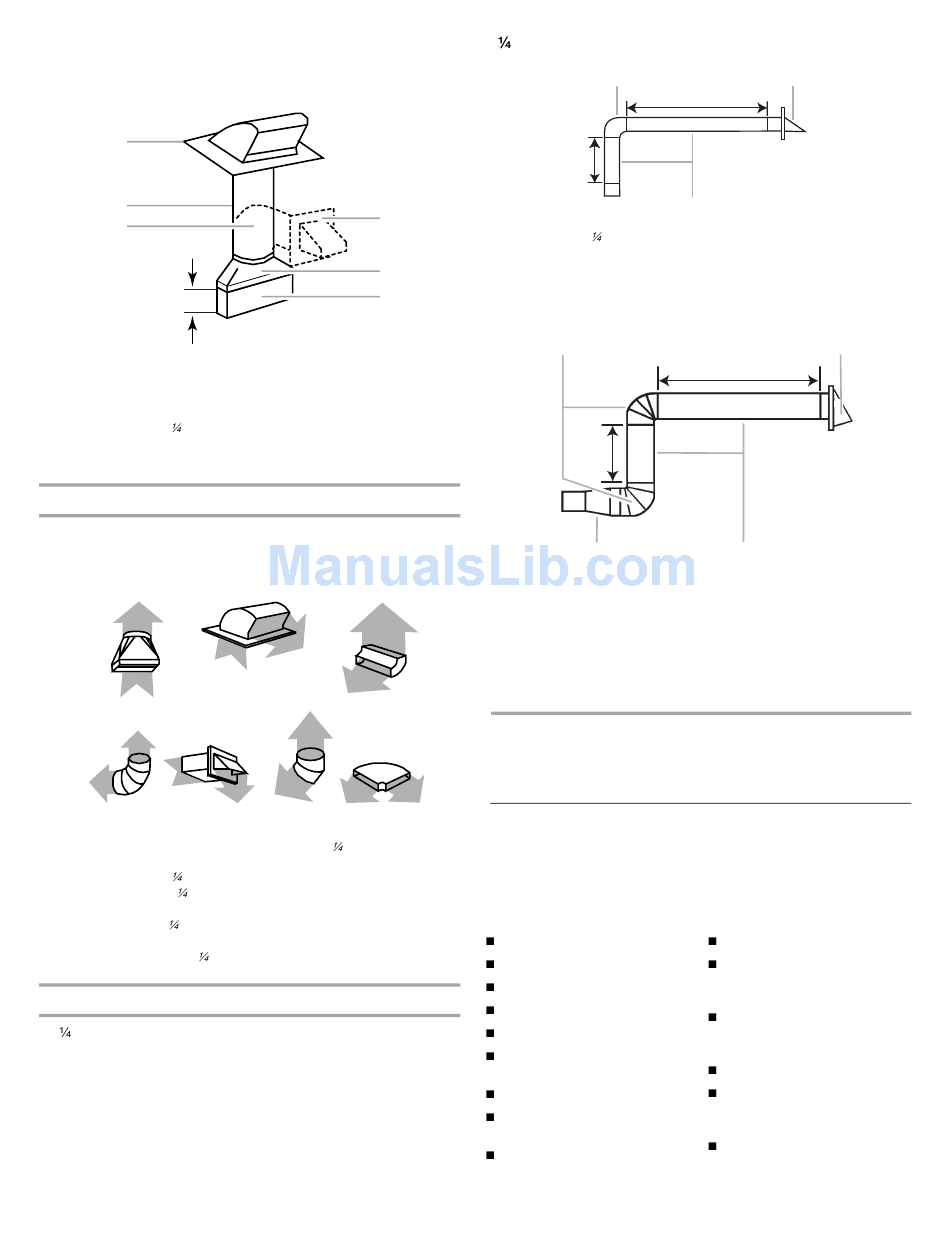 ¼

¼

¼

ManualsLib.com

¼

¼

¼

¼

¼

¼