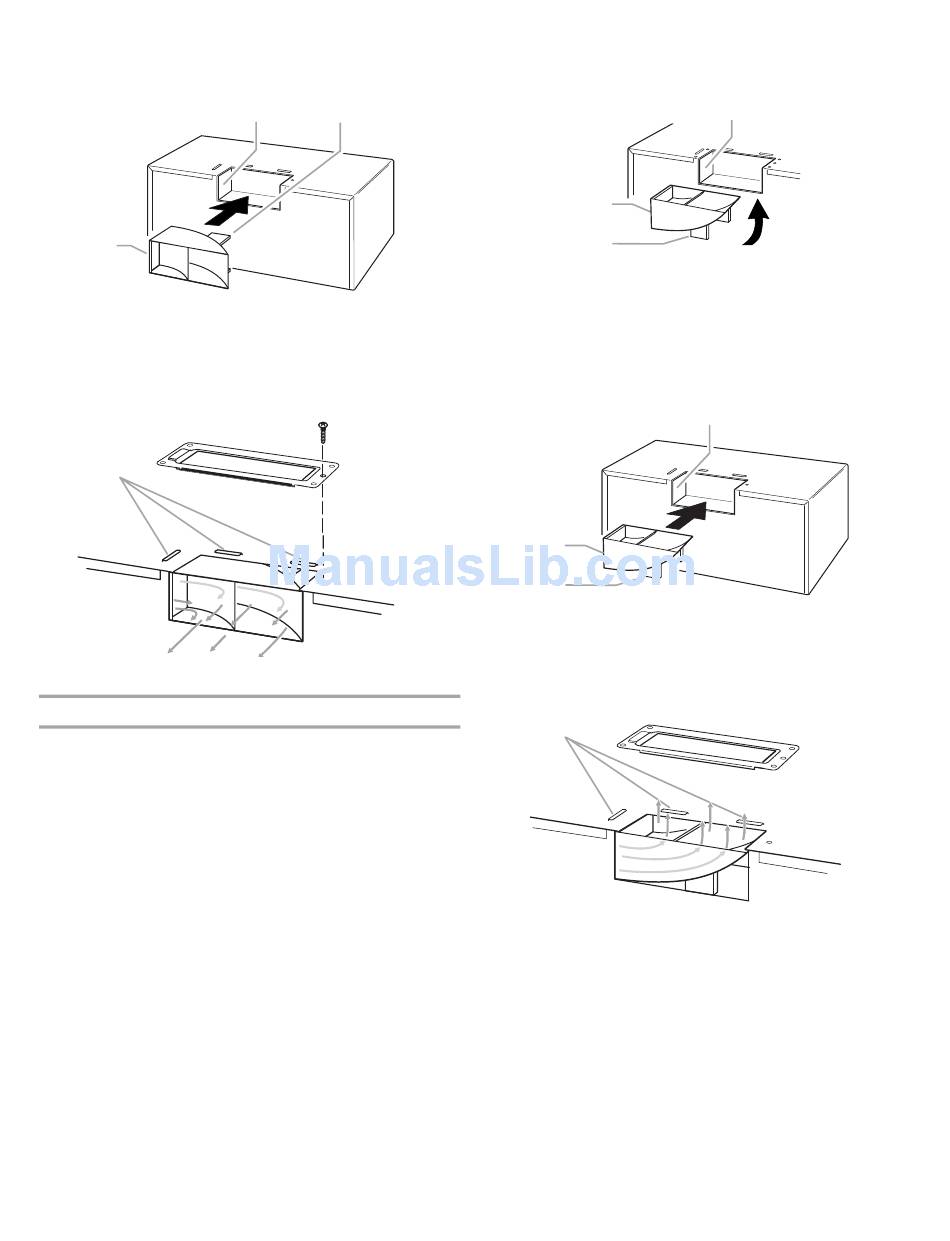 ManualsLib.com