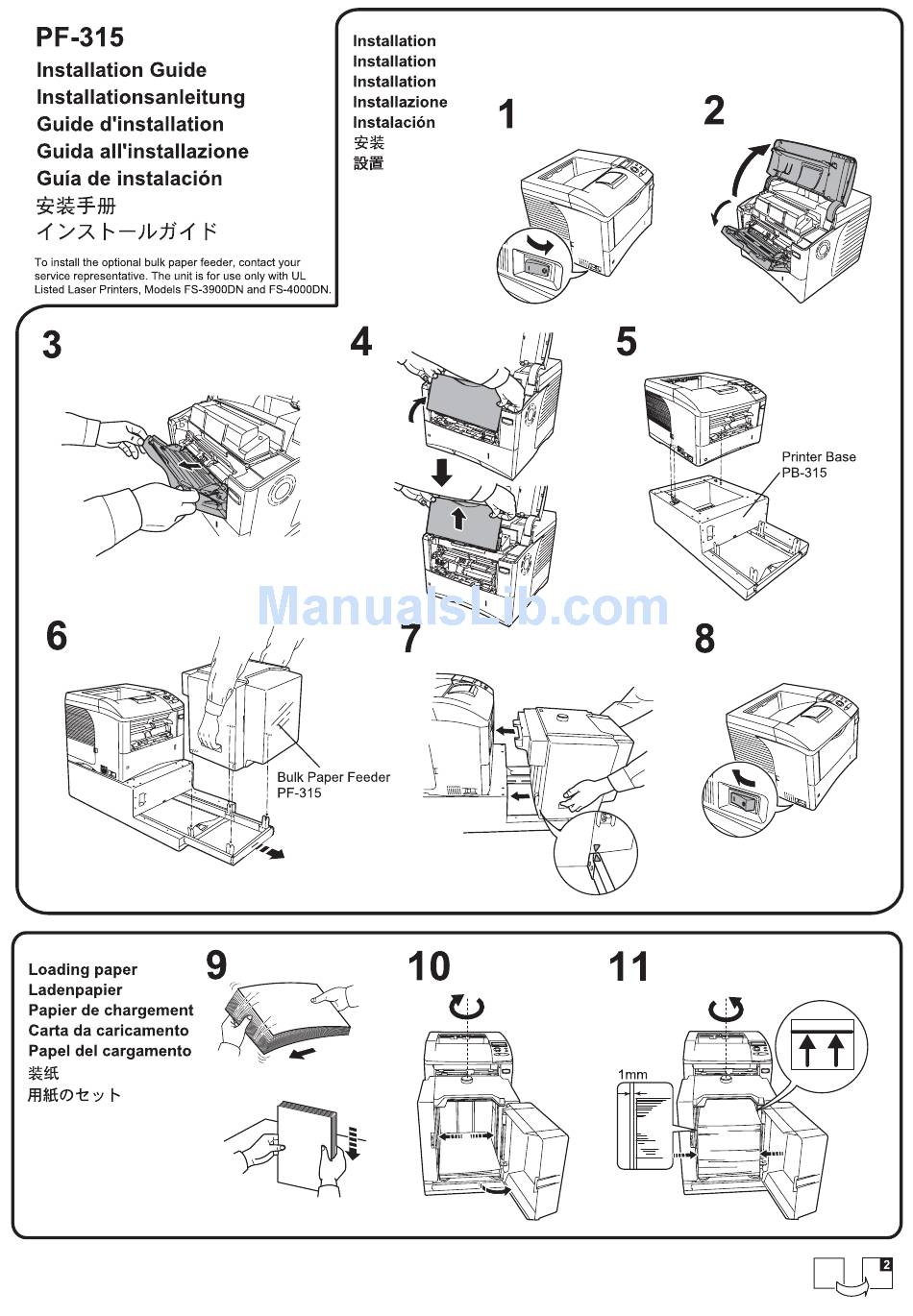 PF-315
Installation Guide
Installationsanleitung
Guide d'installation
Guida all'installazione
Guía de instalación
安装手册
インストールガイド

To install the optional bulk paper feeder, contact your service representative. The unit is for use only with UL Listed Laser Printers, Models FS-3900DN and FS-4000DN.

Installation
Installation
Installation
Installazione
Instalación
安装
設置

1

2

3

4

5

Printer Base
PB-315

ManualsLib.com

6

Bulk Paper Feeder
PF-315

7

8

Loading paper
Ladenpapier
Papier de chargement
Carta da caricamento
Papel del cargamento
装纸
用紙のセット

9

10

11

1mm

2