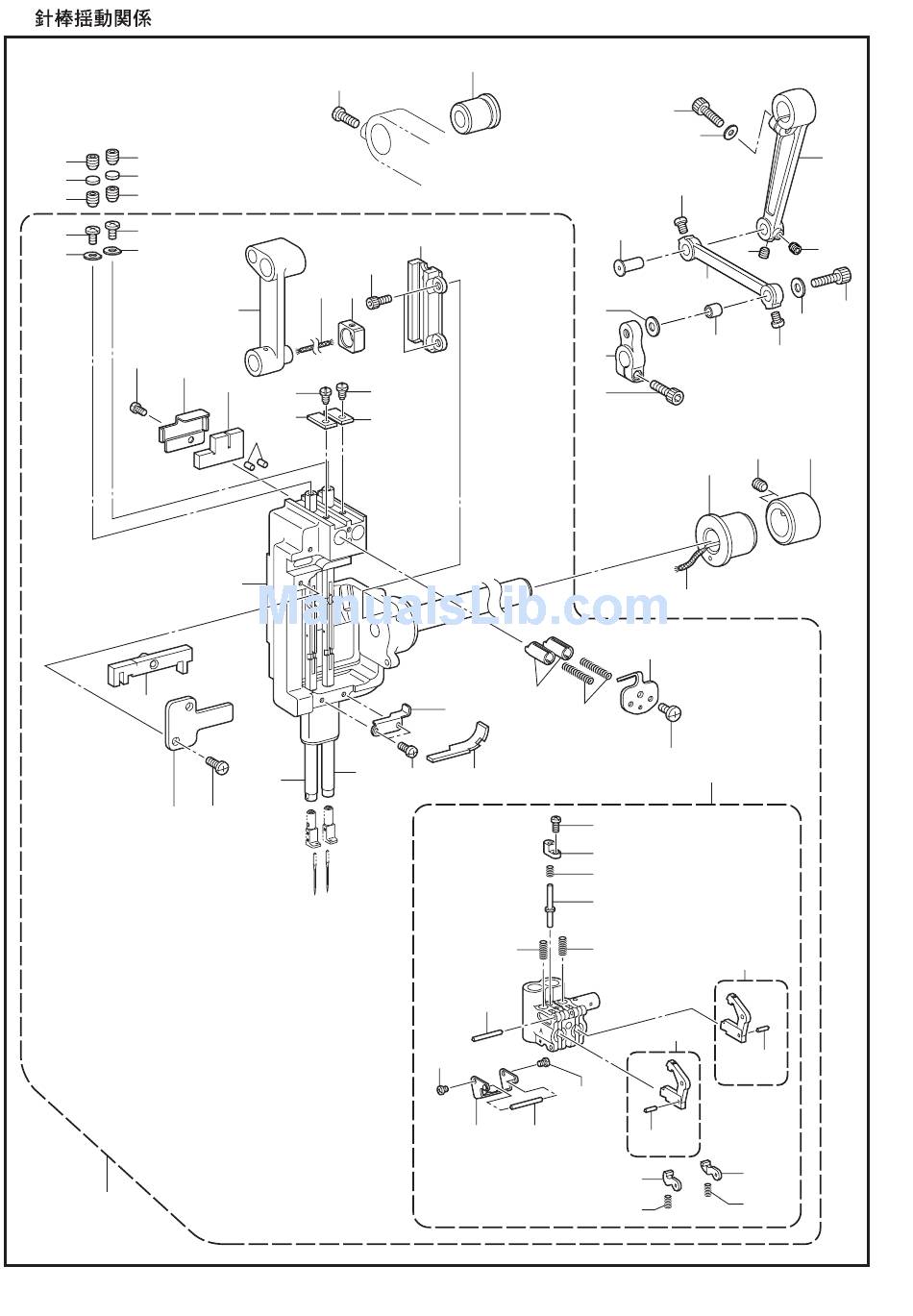 針棒揺動関係

ManualsLib.com