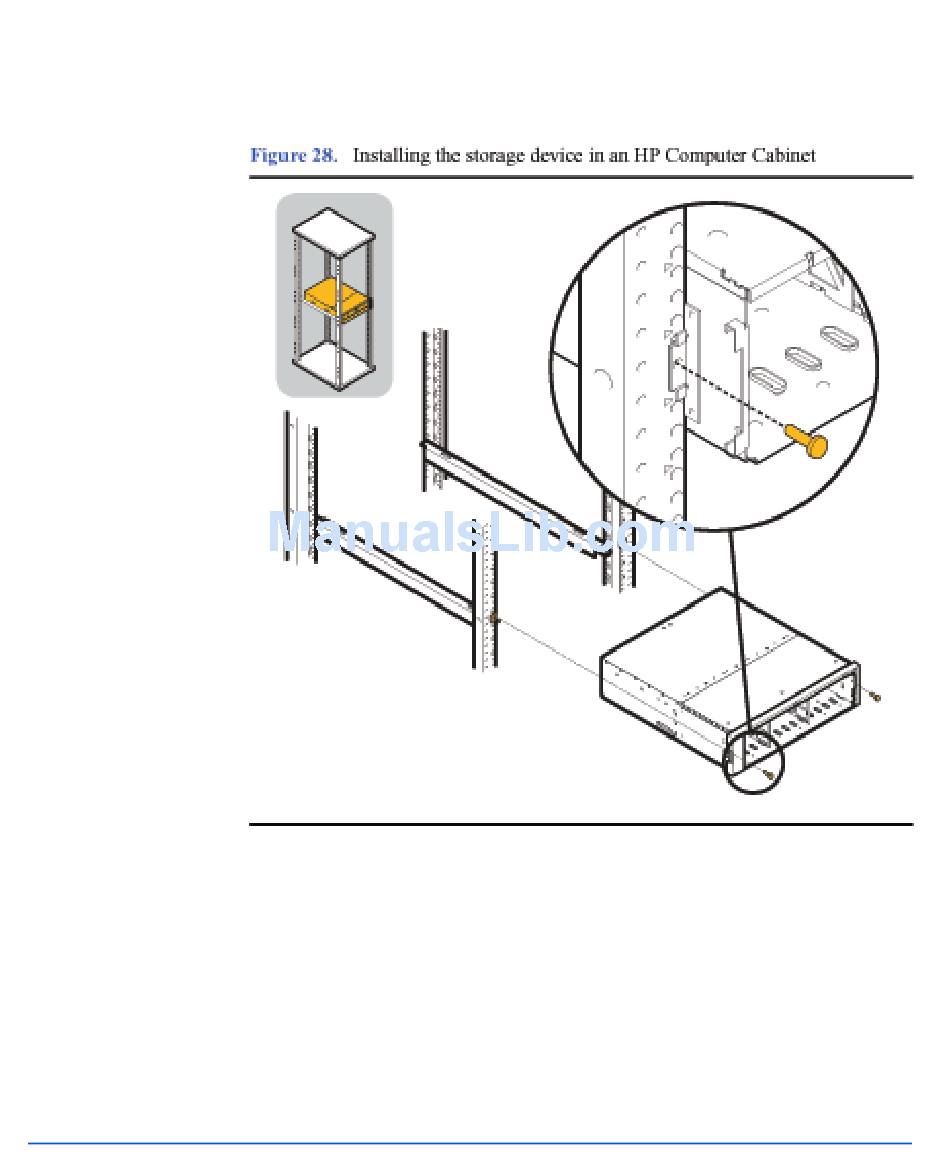 Figure 28. Installing the storage device in an HP Computer Cabinet

ManualsLib.com