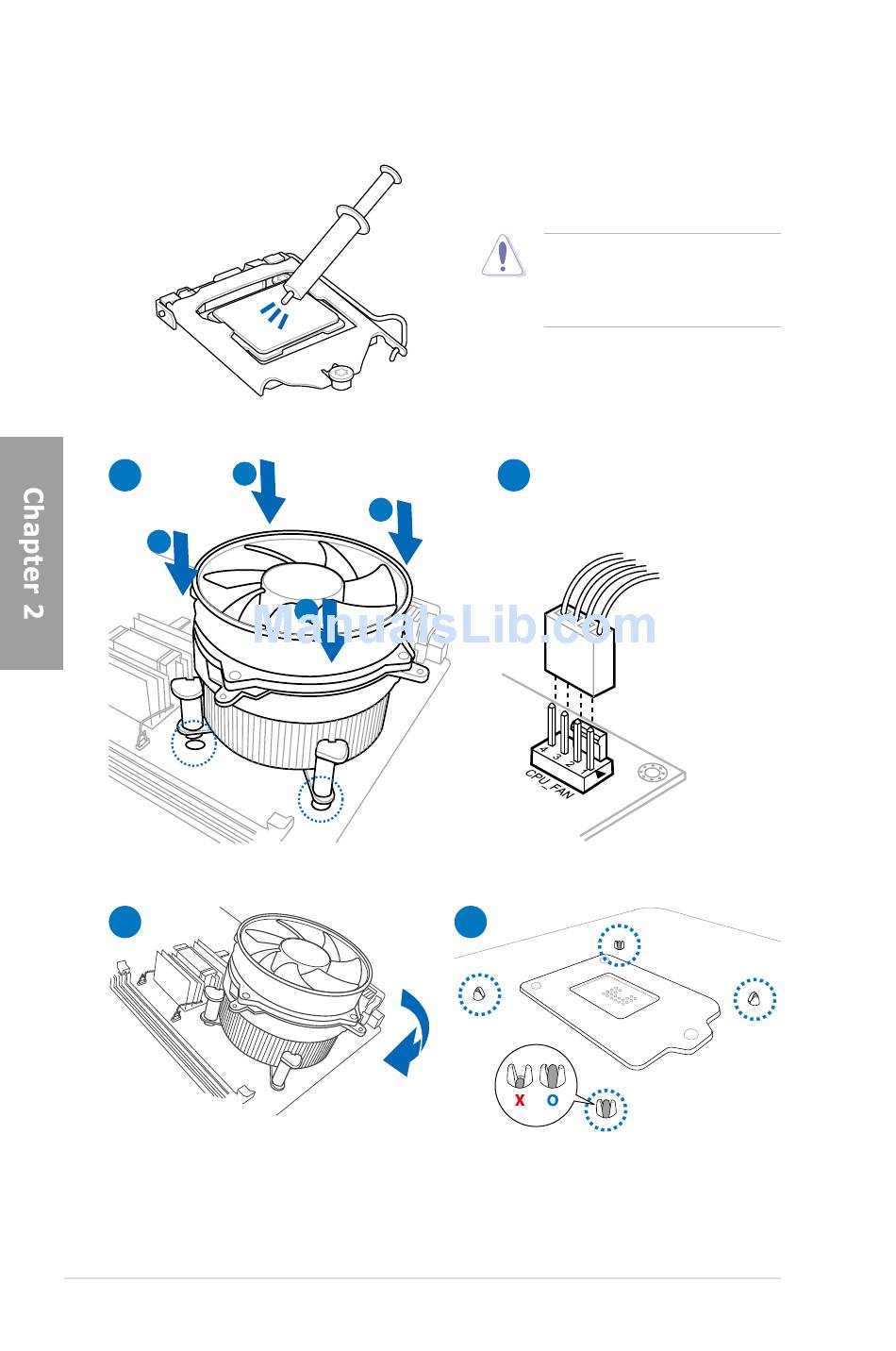 Chapter 2

ManualsLib.com

4
3
2
1
CPU_FAN

X
O