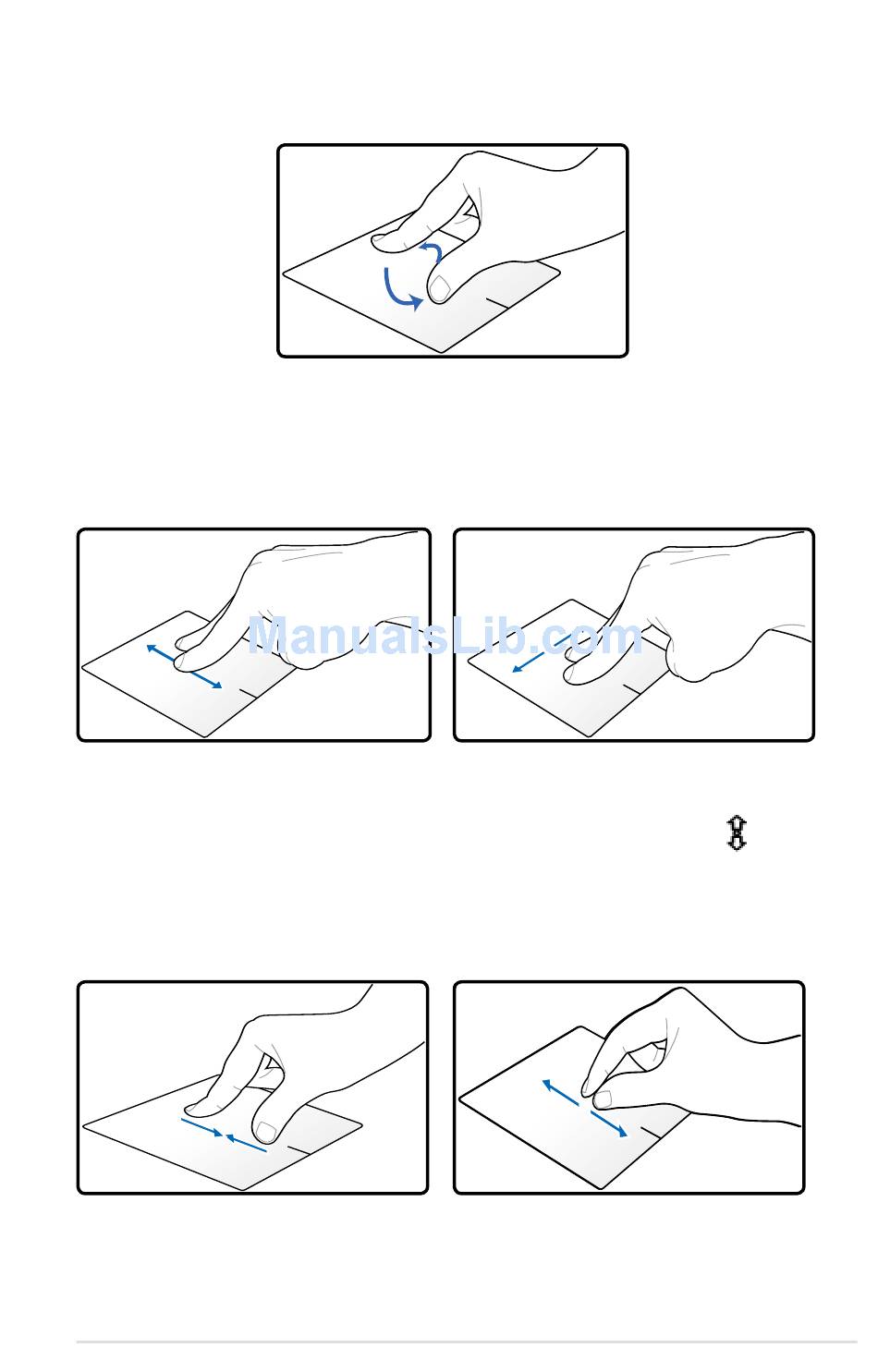 ManualsLib.com