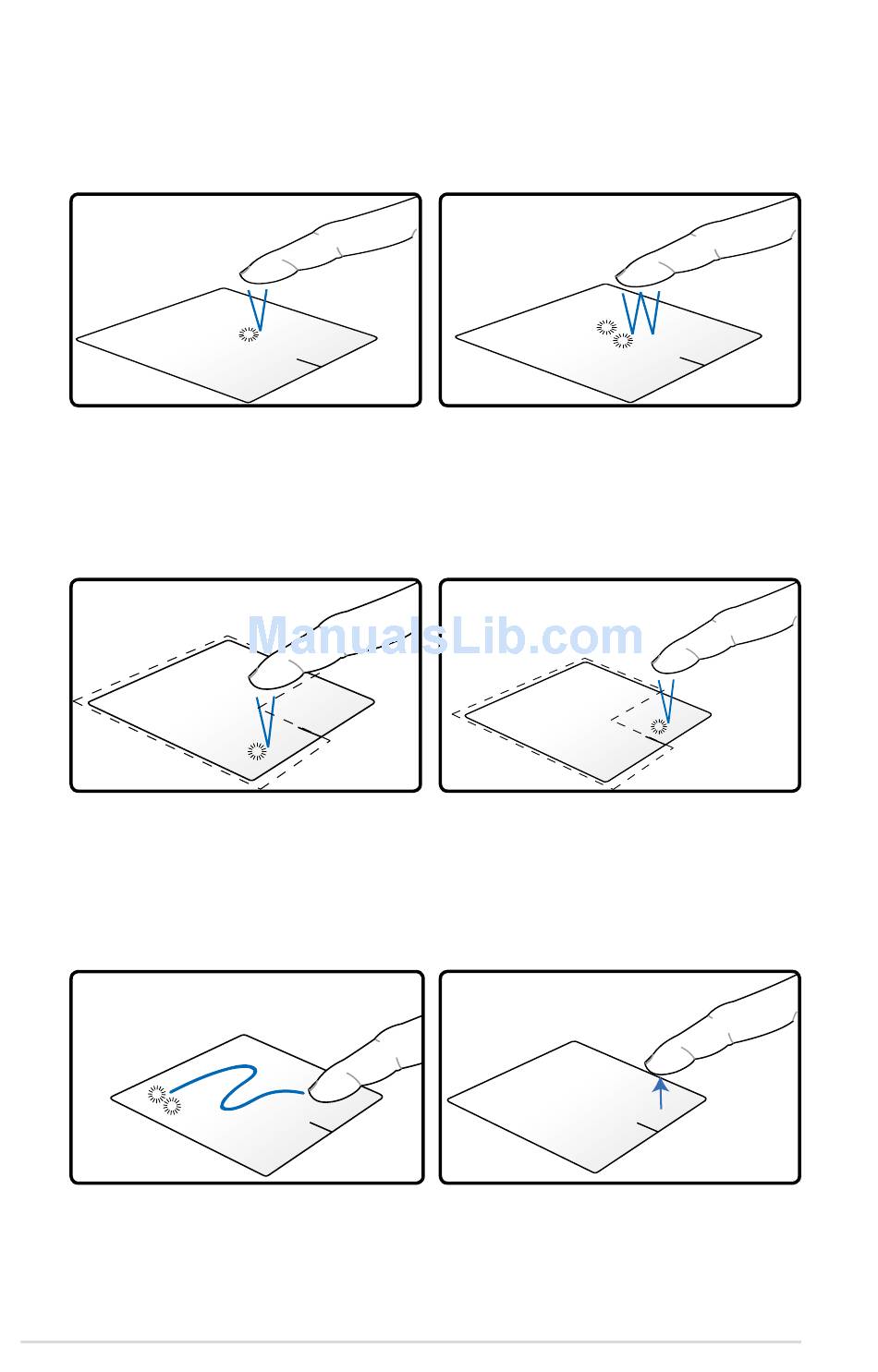 ManualsLib.com