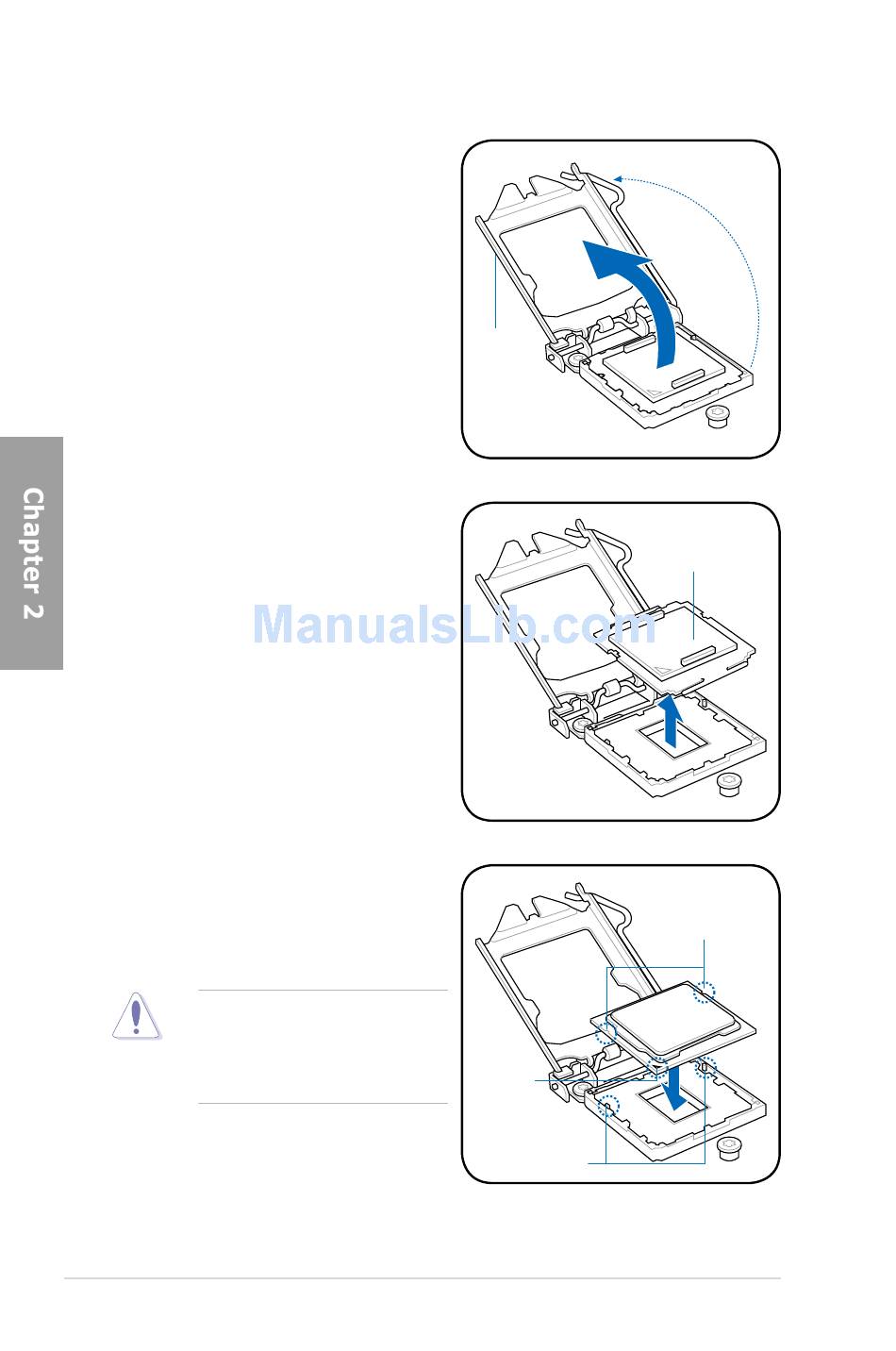 Chapter 2

ManualsLib.com