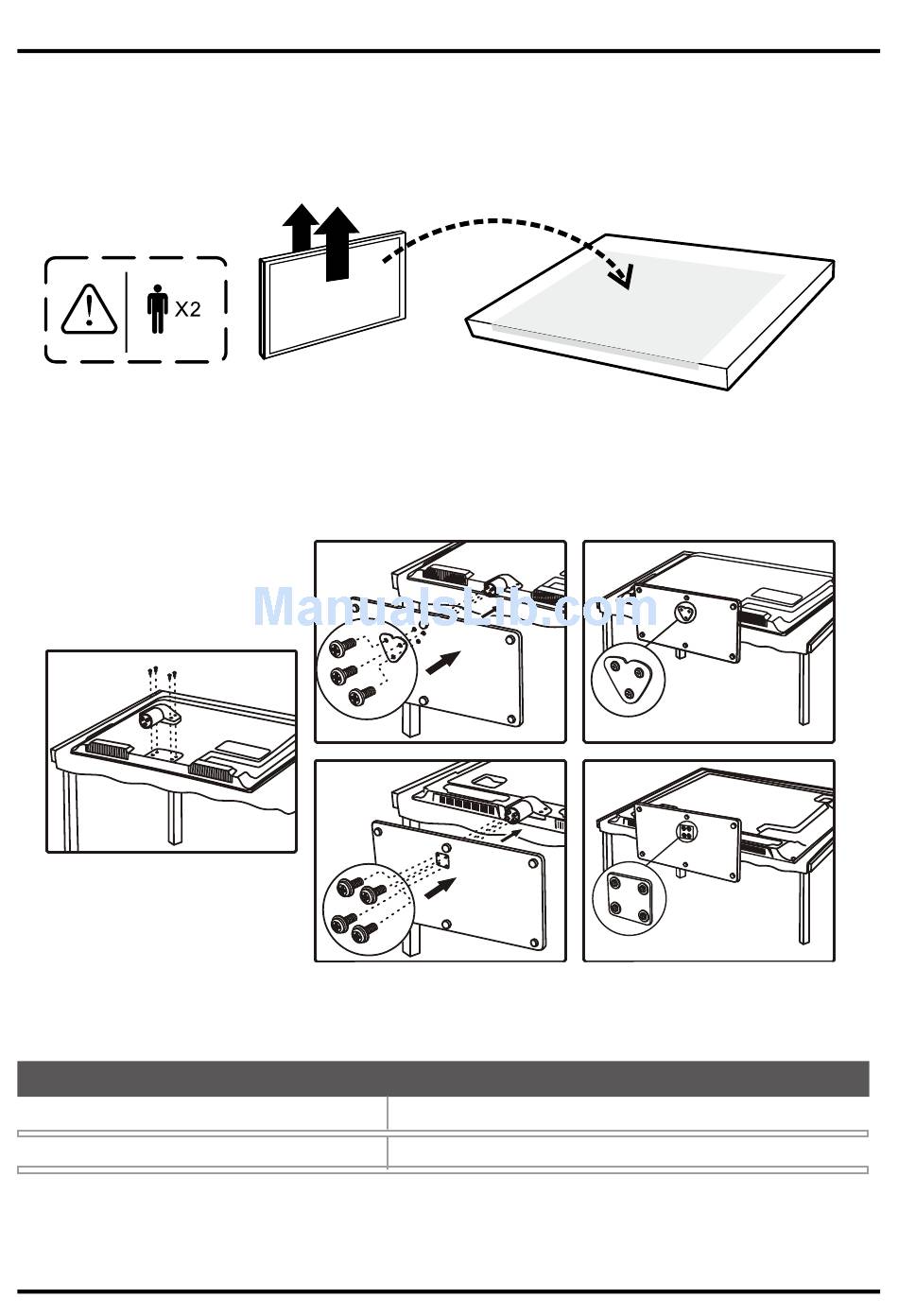 X2

ManualsLib.com