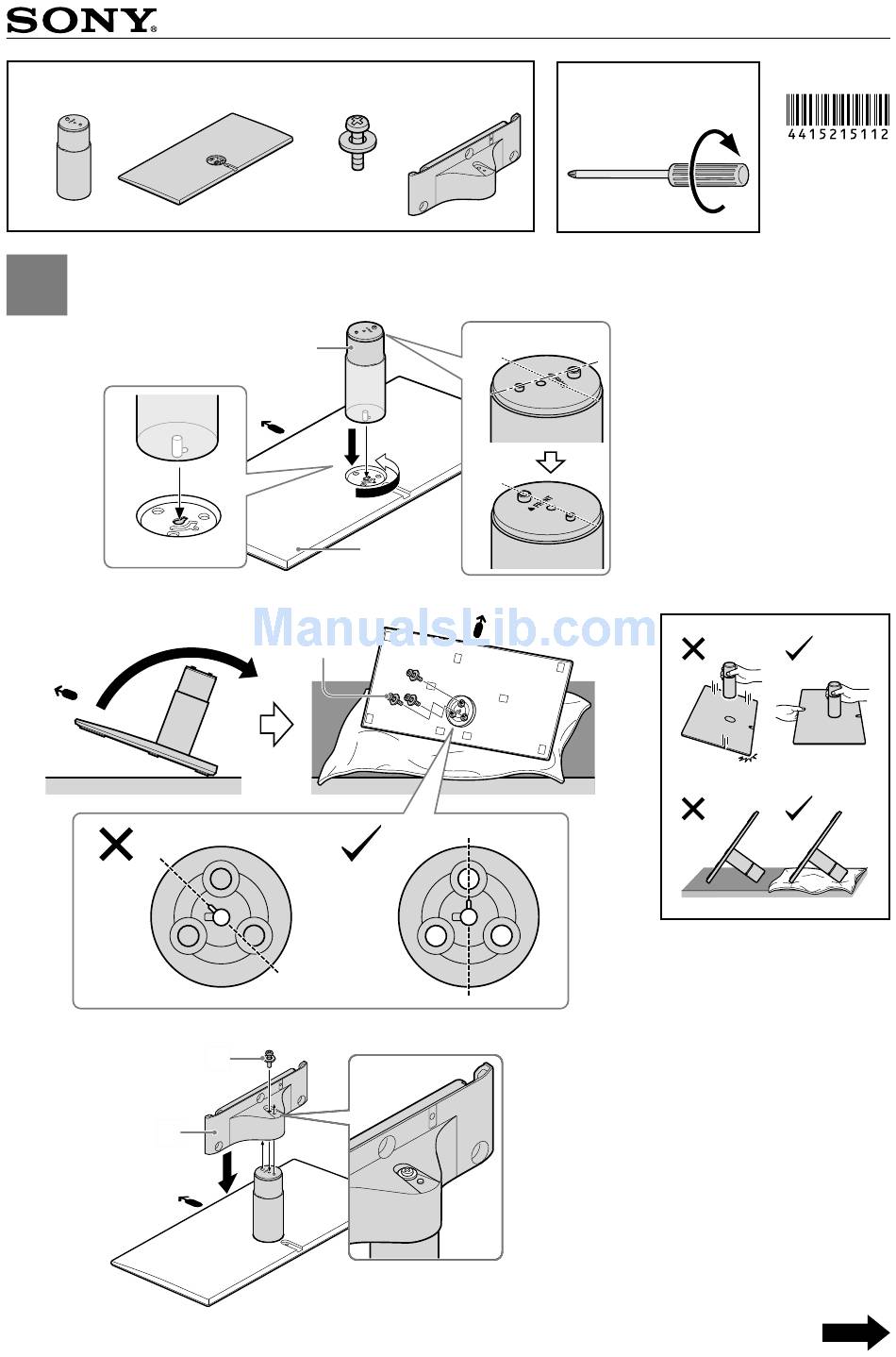 SONY

4415215112

ManualsLib.com