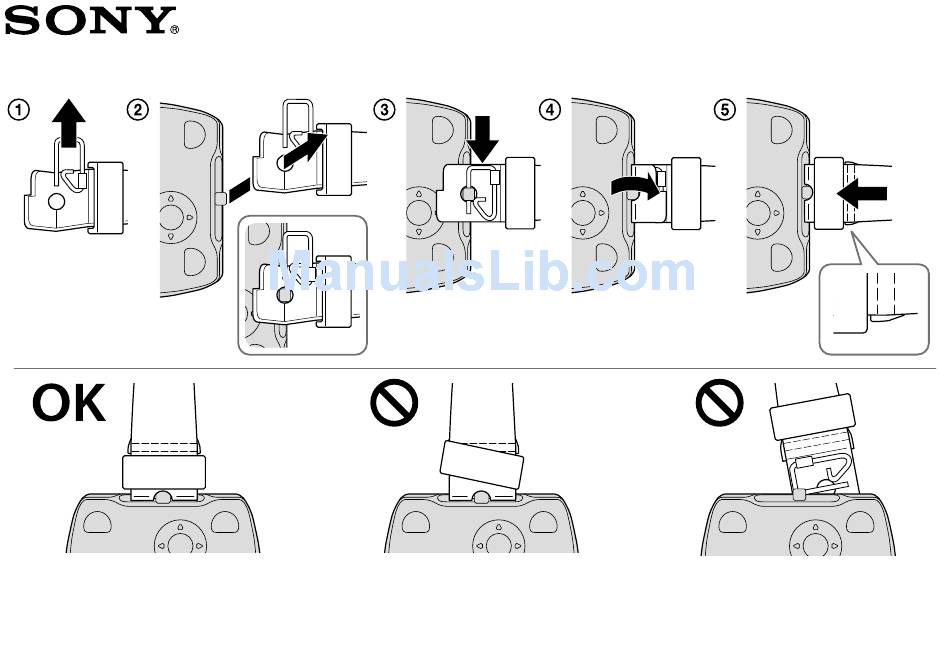 SONY®

①

②

③

④

⑤

ManualsLib.com

OK