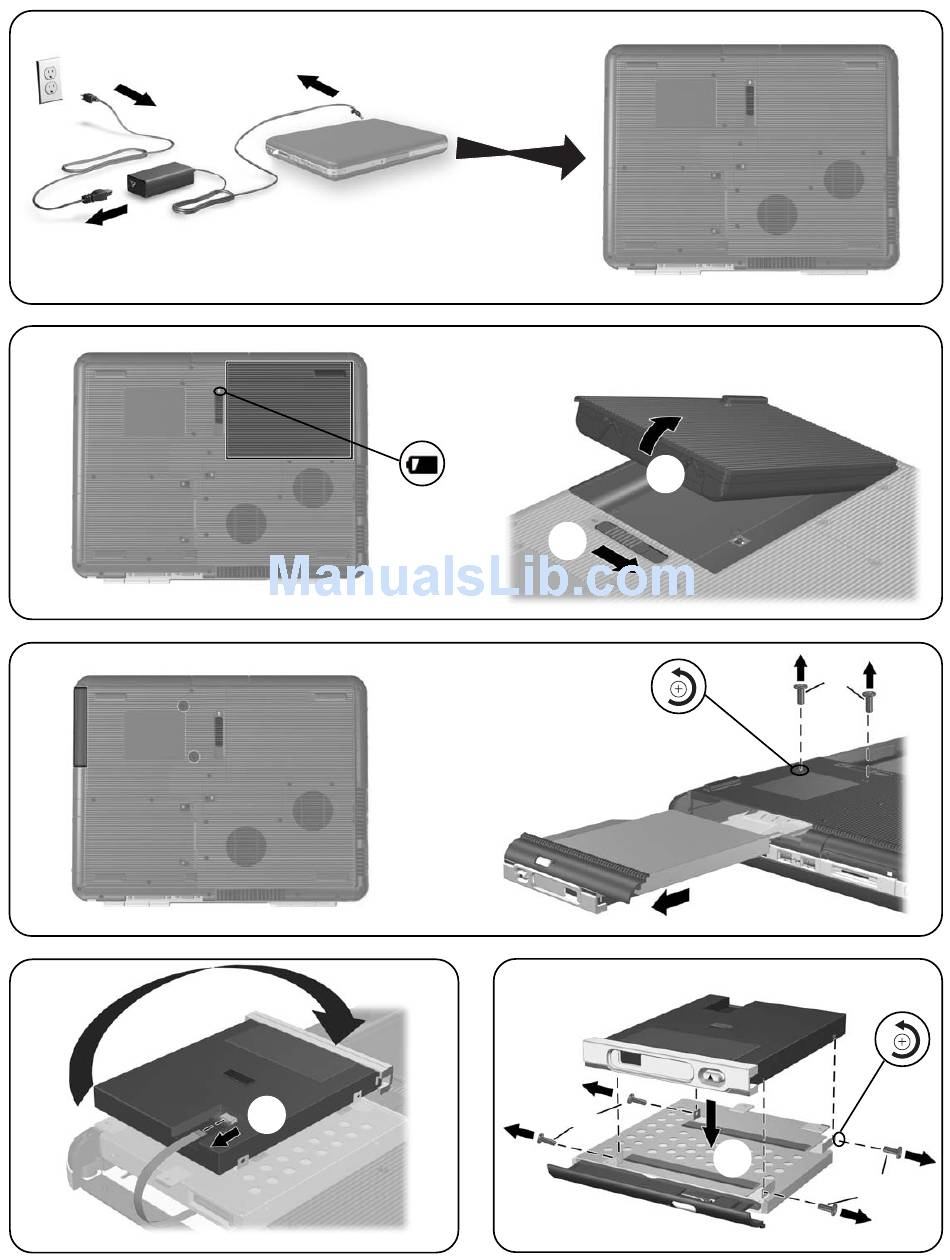 ManualsLib.com