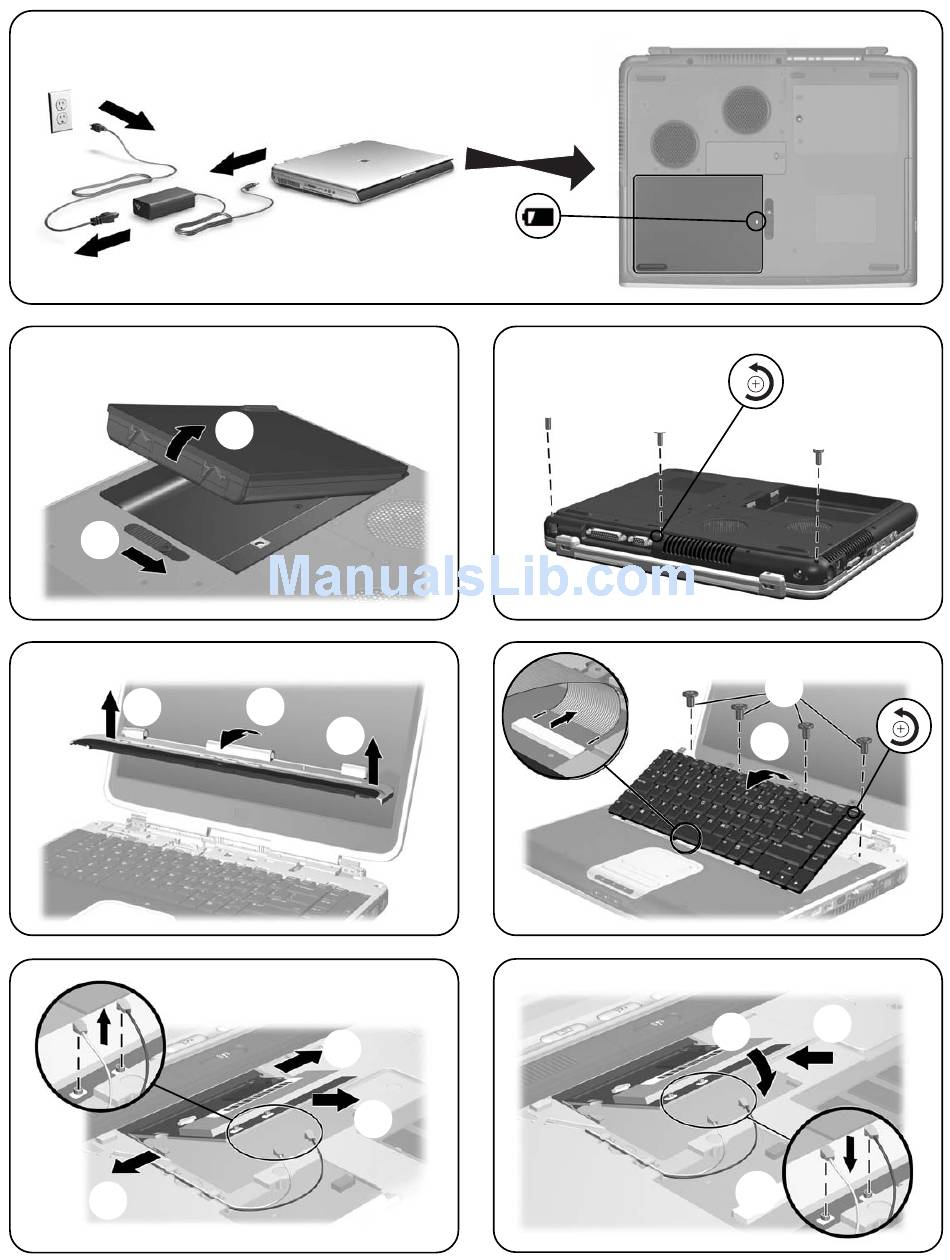 ManualsLib.com