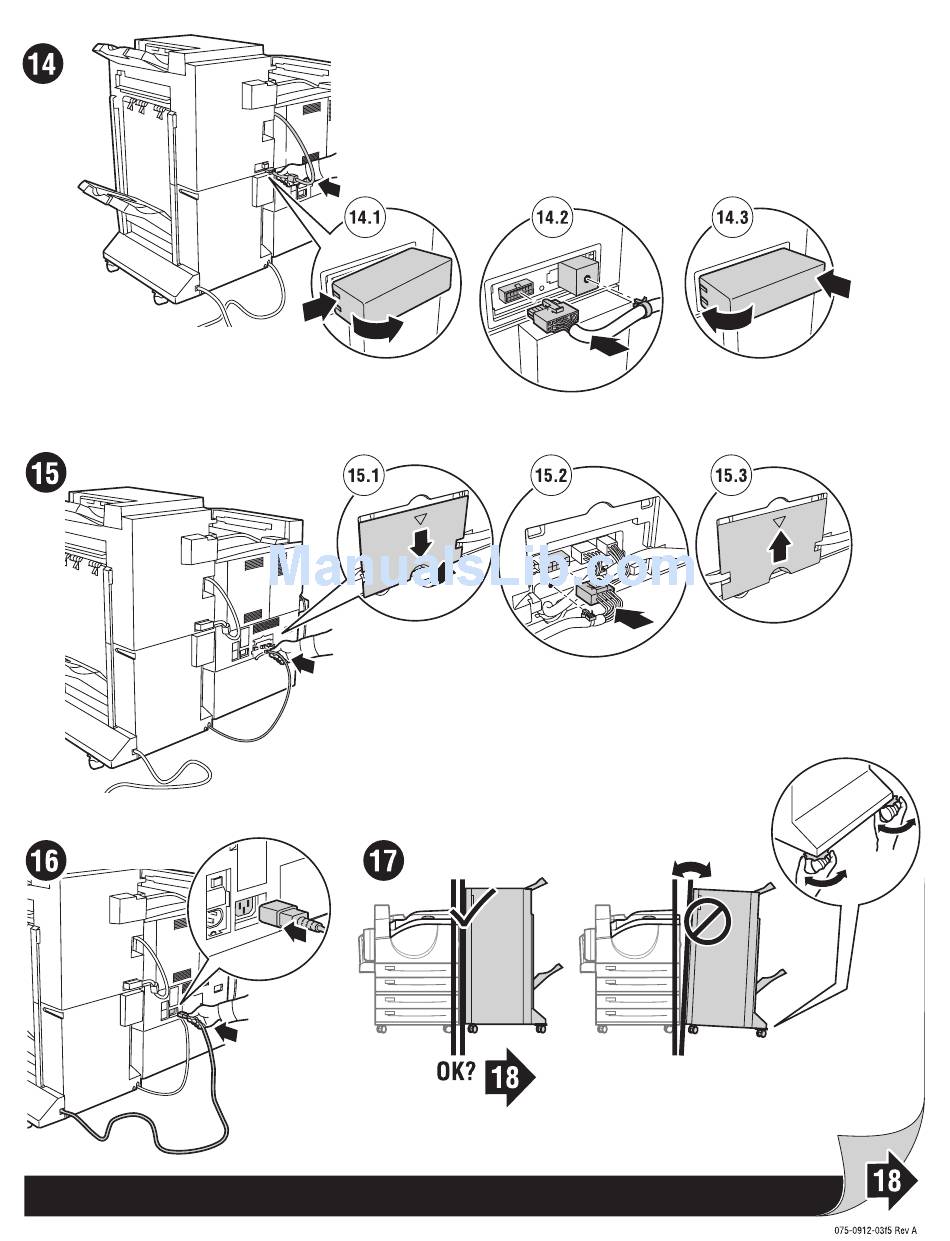 14

14.1

14.2

14.3

15

15.1

15.2

15.3

ManualsLib.com

16

17

OK?

18

18

075-0912-03f5 Rev A