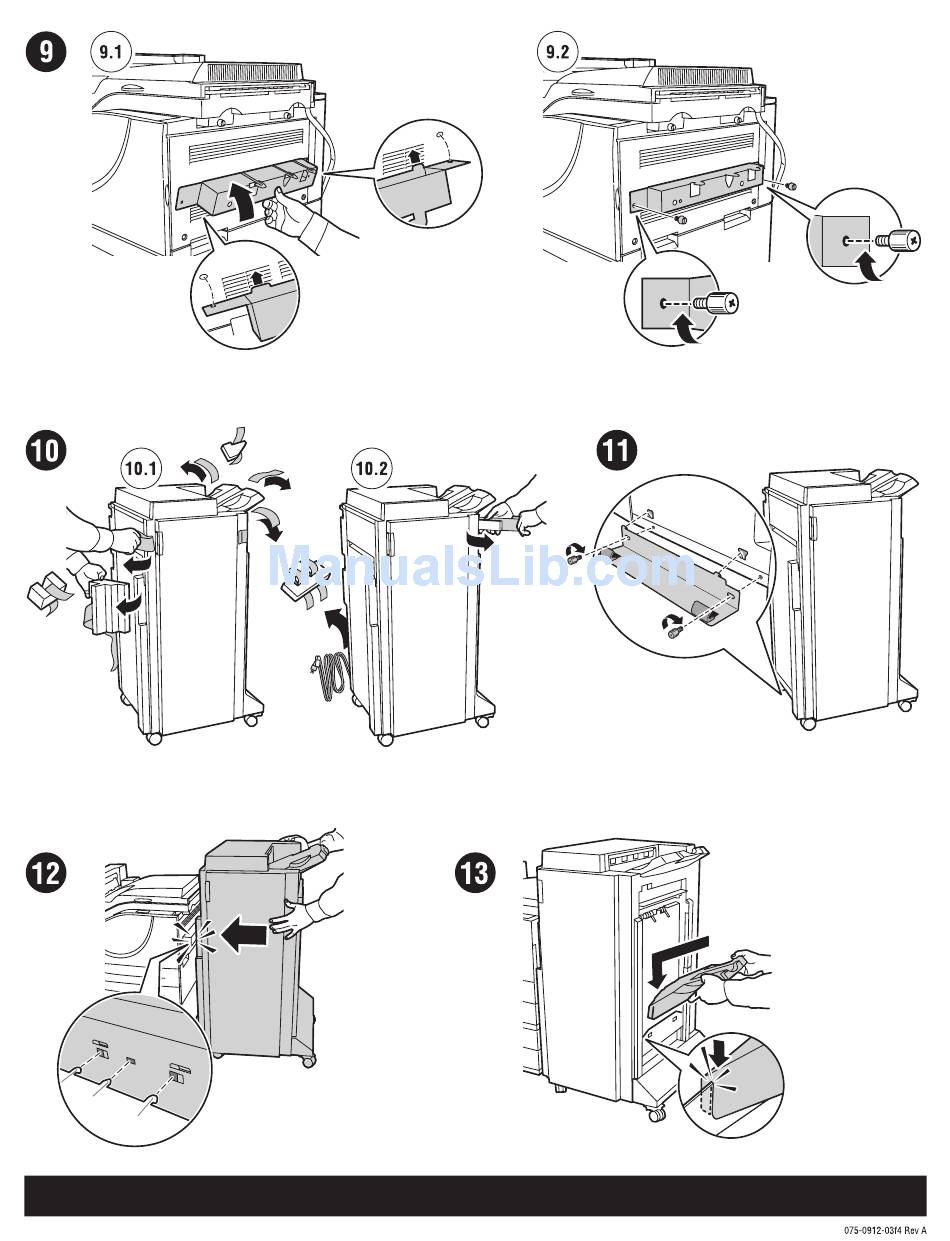 9
9.1
9.2
10
10.1
10.2
11
ManualsLib.com
12
13
075-0912-03f4 Rev A