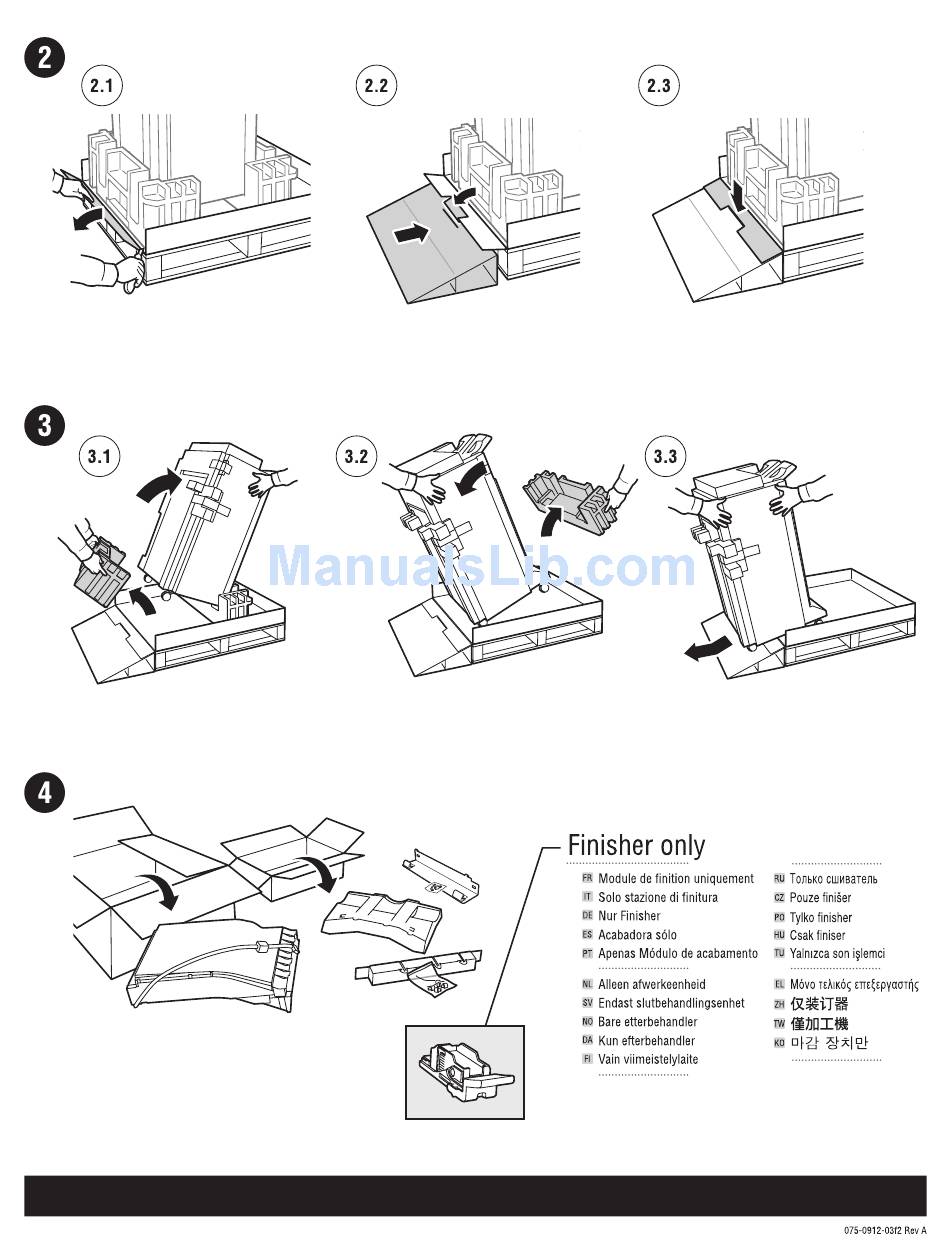 2

2.1

2.2

2.3

3

3.1

3.2

3.3

ManualsLib.com

4

Finisher only

FR Module de finition uniquement
IT Solo stazione di finitura
DE Nur Finisher
ES Acabadora sólo
PT Apenas Módulo de acabamento

NL Alleen afwerkeenheid
SV Endast slutbehandlingsenhet
NO Bare etterbehandler
DA Kun efterbehandler
FI Vain viimeistelylaite

RU Только сшиватель
CZ Pouze finišer
PO Tylko finisher
HU Csak finiser
TU Yalnızca son işlemci

EL Μόνο τελικός επεξεργαστής
ZH 仅装订器
TW 僅加工機
KO 마감 장치만

075-0912-03f2 Rev A