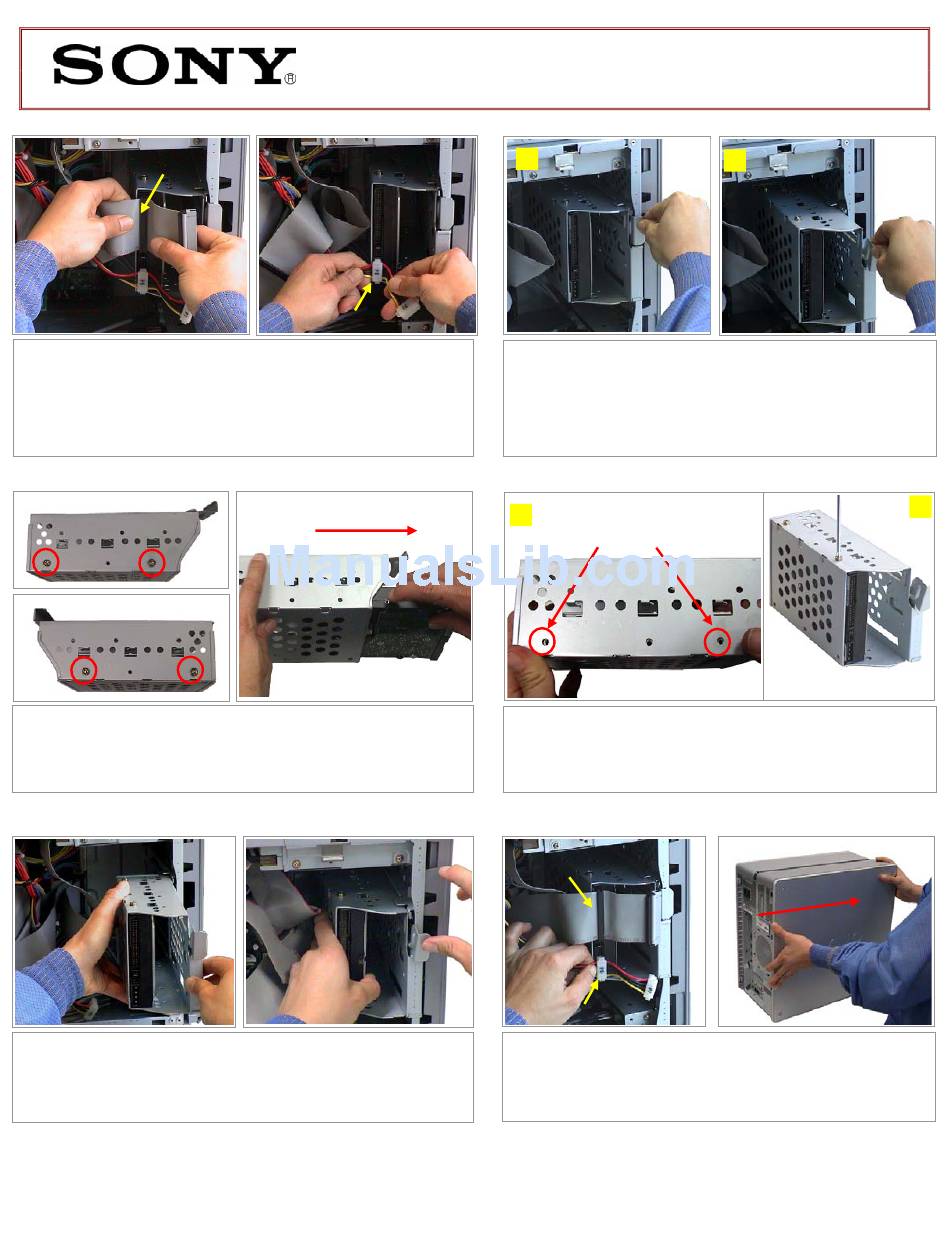 SONY®

ManualsLib.com