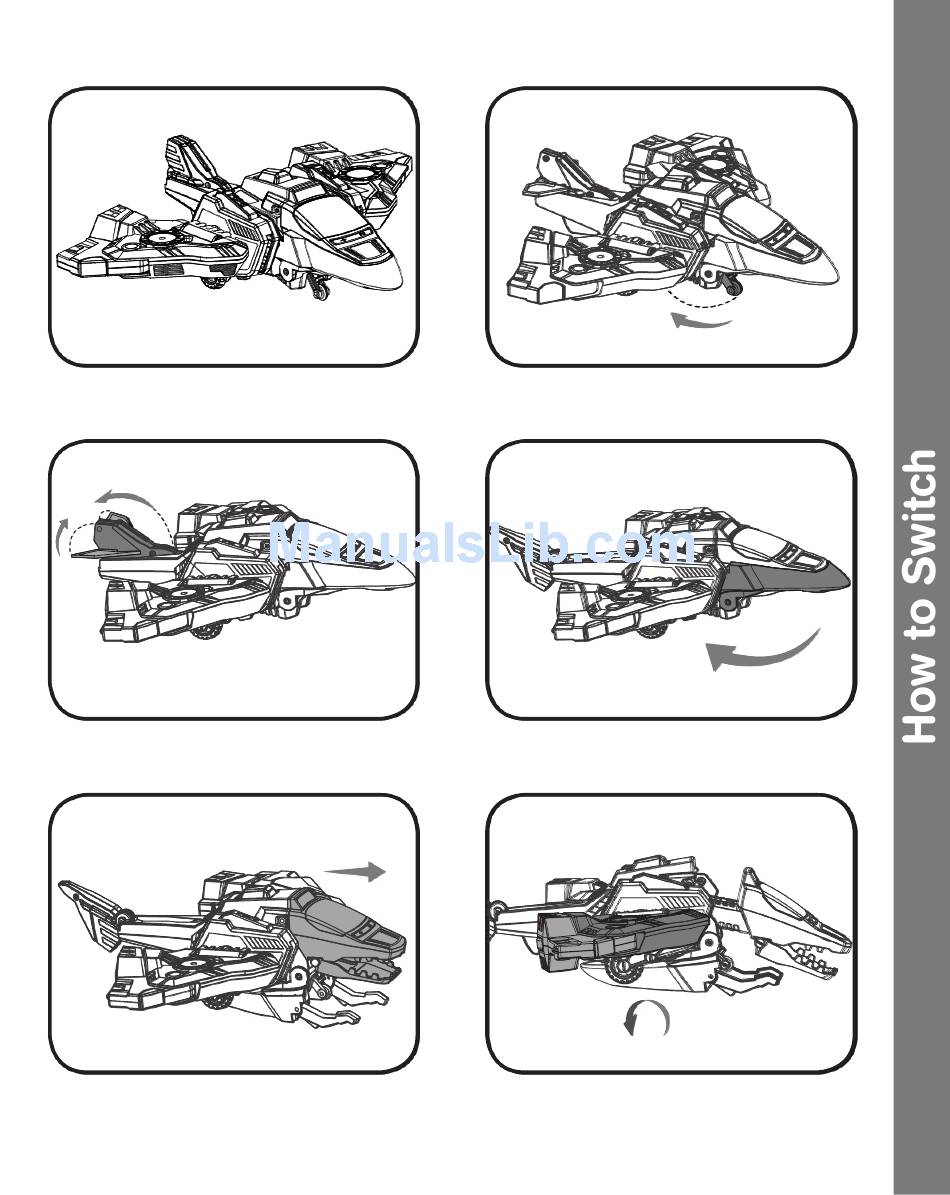 ManualsLib.com

How to Switch