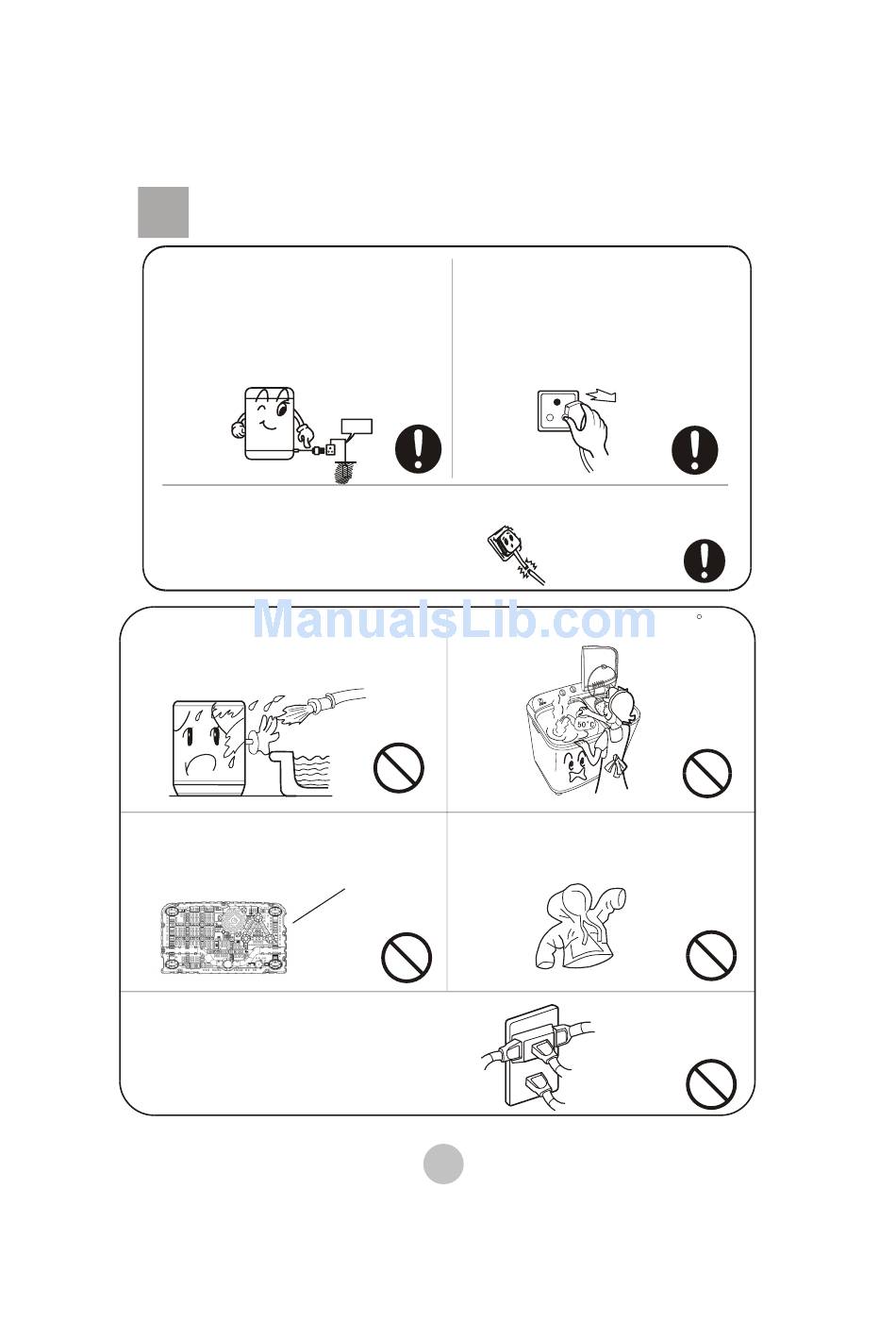 ManualsLib.com

50°C