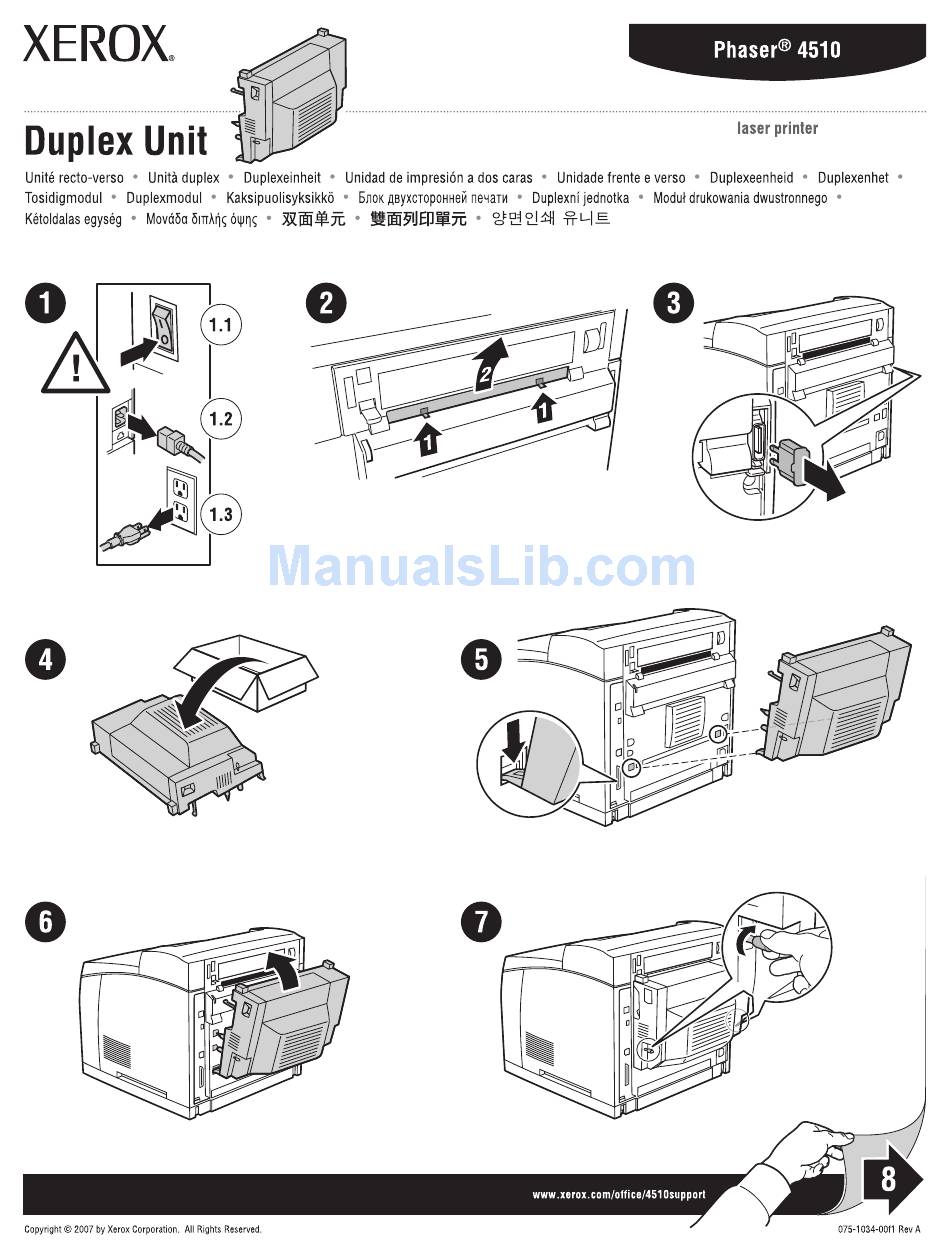 XEROX®

Phaser® 4510

laser printer

Duplex Unit

Unité recto-verso • Unità duplex • Duplexeinheit • Unidad de impresión a dos caras • Unidade frente e verso • Duplexeenheid • Duplexenhet • Tosidigmodul • Duplexmodul • Kaksipuolisyksikkö • Блок двухсторонней печати • Duplexní jednotka • Moduł drukowania dwustronnego • Kétoldalas egység • Μονάδα διπλής όψης • 双面单元 • 雙面列印單元 • 양면인쇄 유니트

1

1.1

1.2

1.3

2

2

1

1

3

ManualsLib.com

4

5

6

7

www.xerox.com/office/4510support

8

Copyright © 2007 by Xerox Corporation. All Rights Reserved.

075-1034-00f1 Rev A