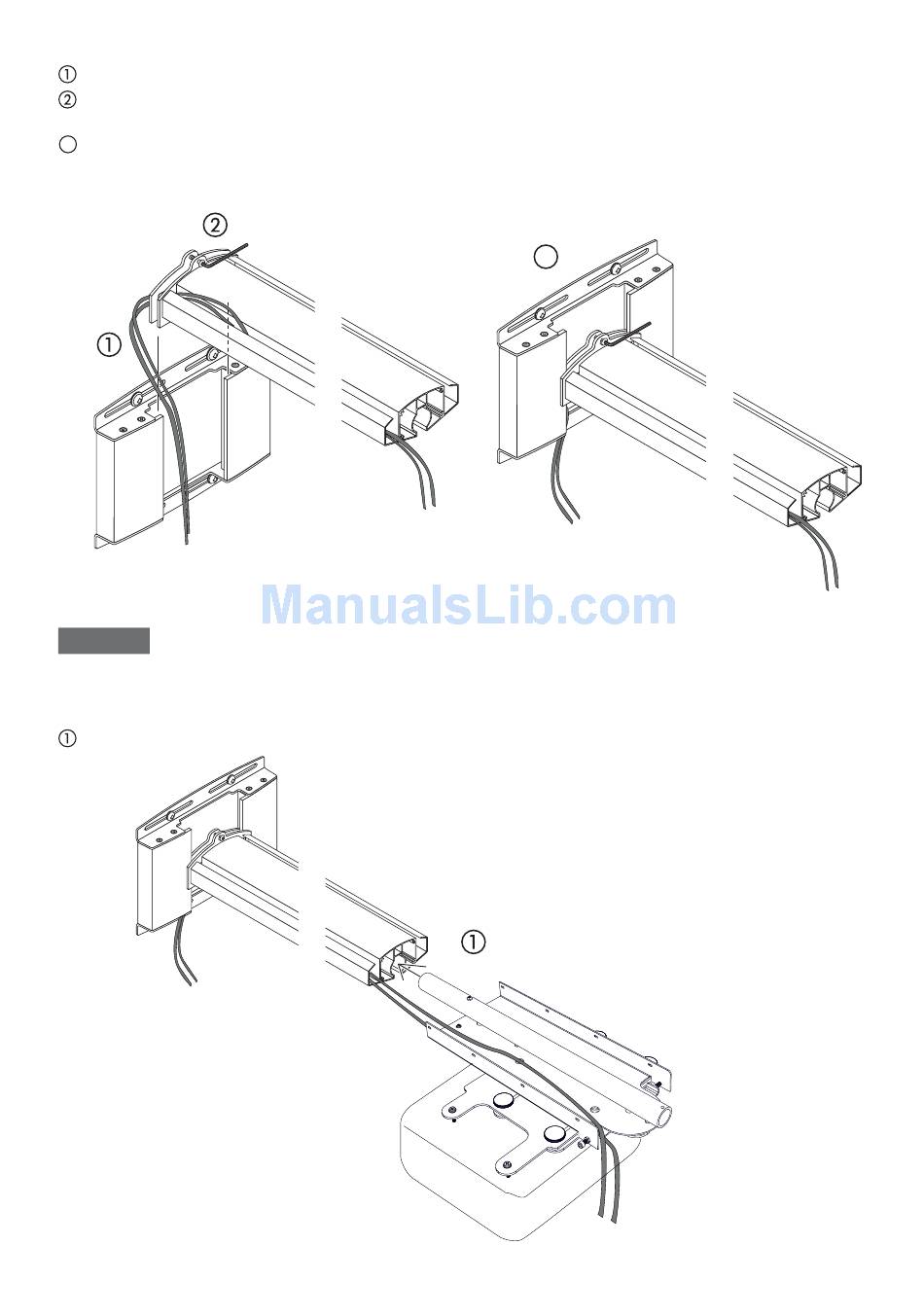 ①
②

②

①

ManualsLib.com

①

①