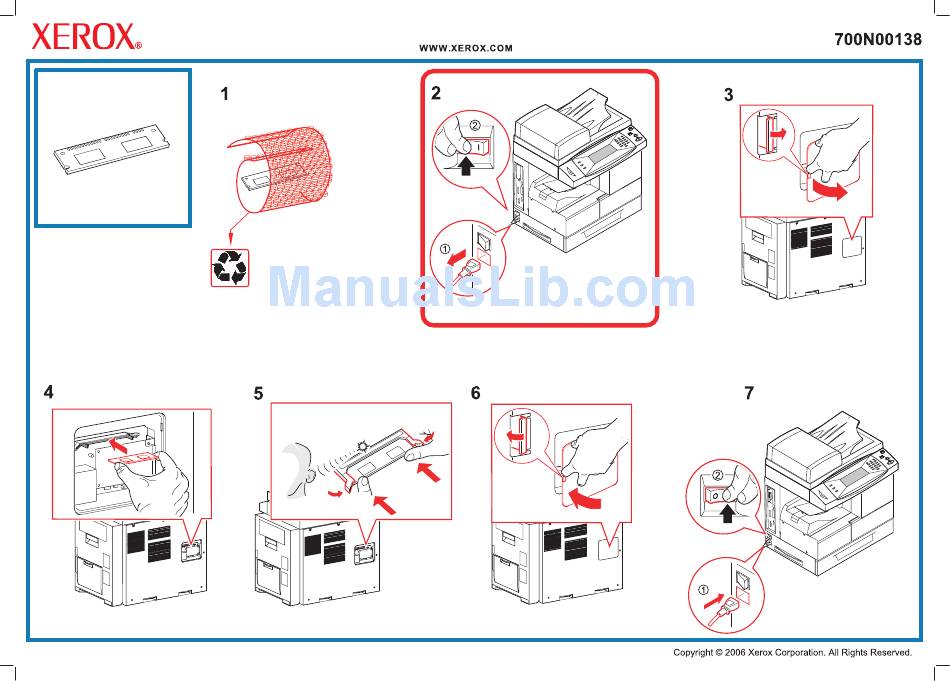 XEROX®

WWW.XEROX.COM

700N00138

1

2

②

①

3

ManualsLib.com

4

5

6

7

②

①

Copyright © 2006 Xerox Corporation. All Rights Reserved.